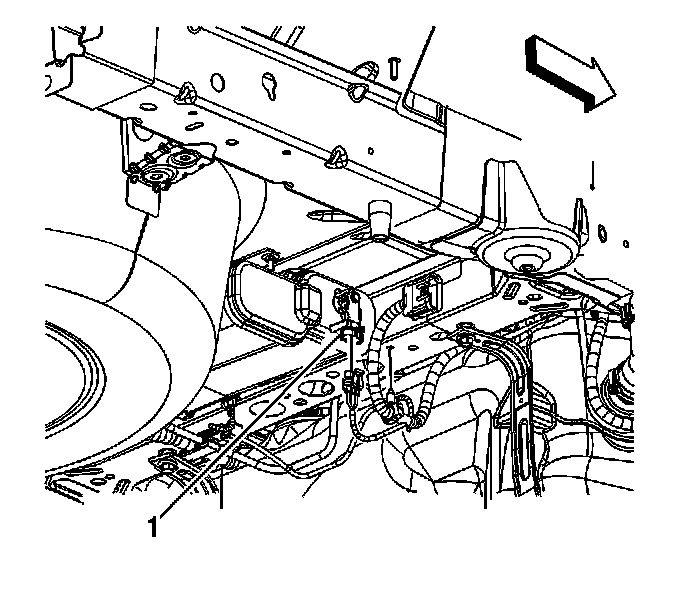 1