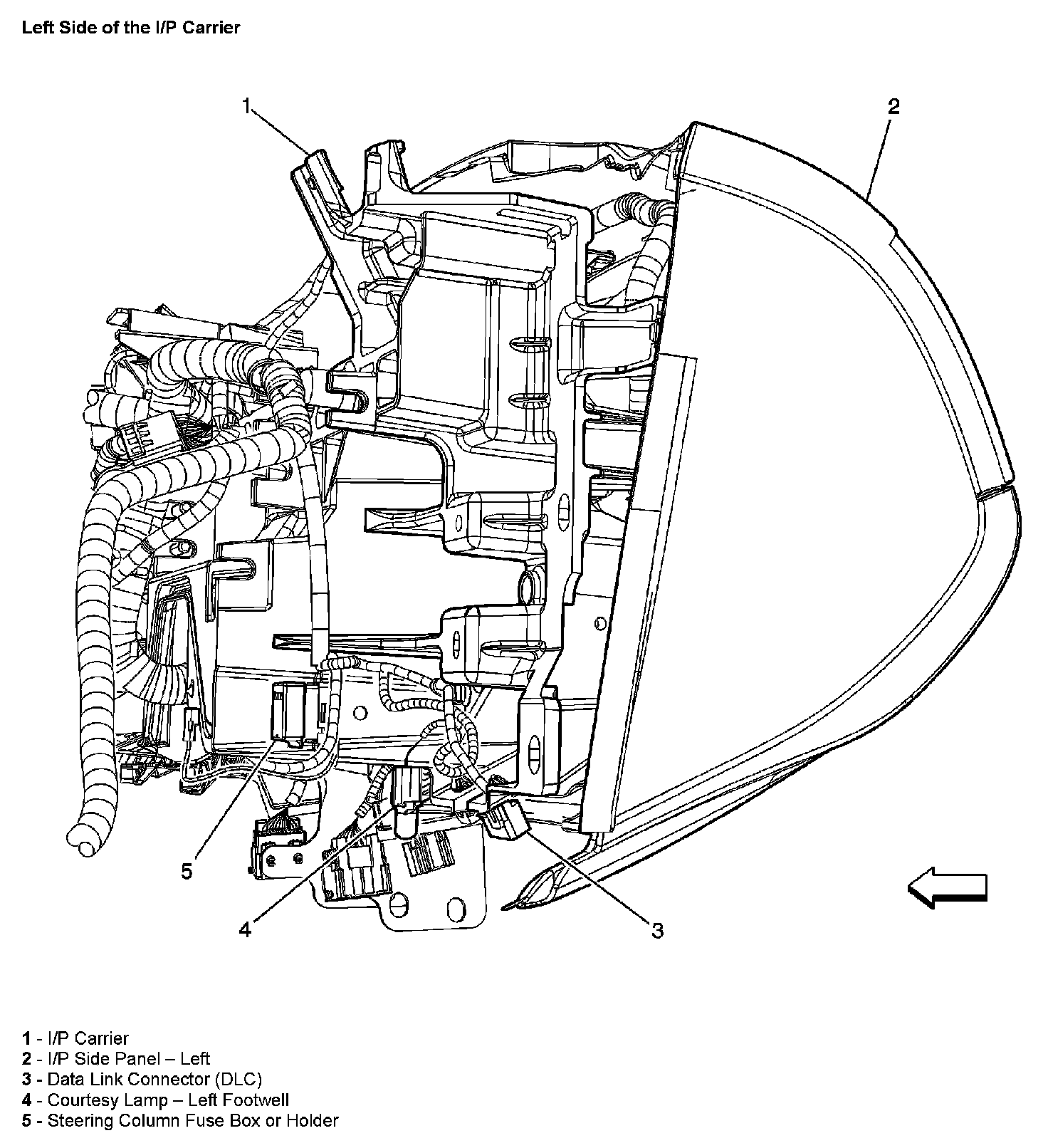 Left Side of the I/P Carrier

1

2

5

4

3

1 - I/P Carrier
2 - I/P Side Panel – Left
3 - Data Link Connector (DLC)
4 - Courtesy Lamp – Left Footwell
5 - Steering Column Fuse Box or Holder