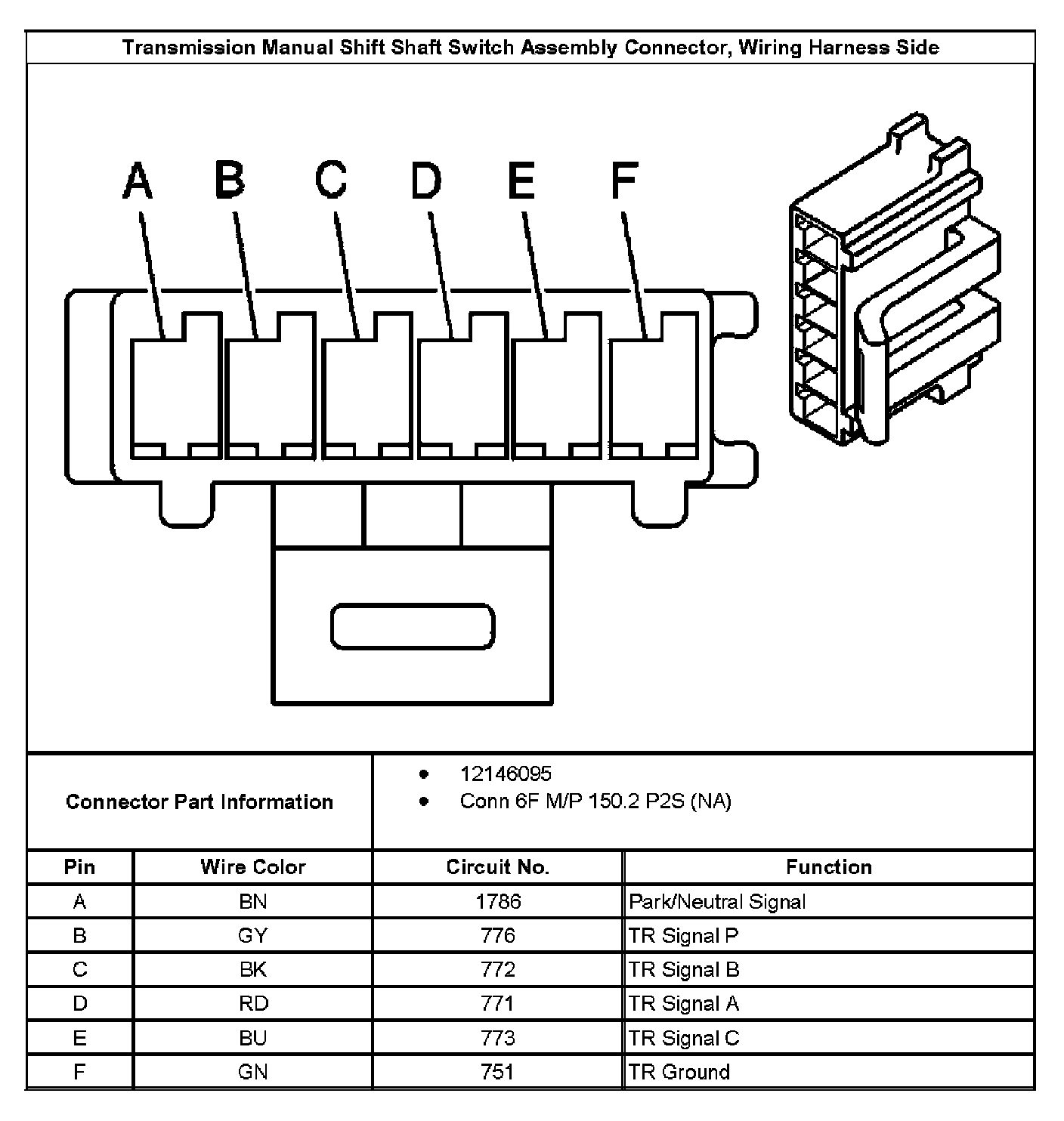 Transmission Manual Shift Shaft Switch Assembly Connector, Wiring Harness Side

A B C D E F

Connector Part Information

- 12146095
- Conn 6F M/P 150.2 P2S (NA)

| Pin | Wire Color | Circuit No. | Function |
|---|---|---|---|
| A | BN | 1786 | Park/Neutral Signal |
| B | GY | 776 | TR Signal P |
| C | BK | 772 | TR Signal B |
| D | RD | 771 | TR Signal A |
| E | BU | 773 | TR Signal C |
| F | GN | 751 | TR Ground |