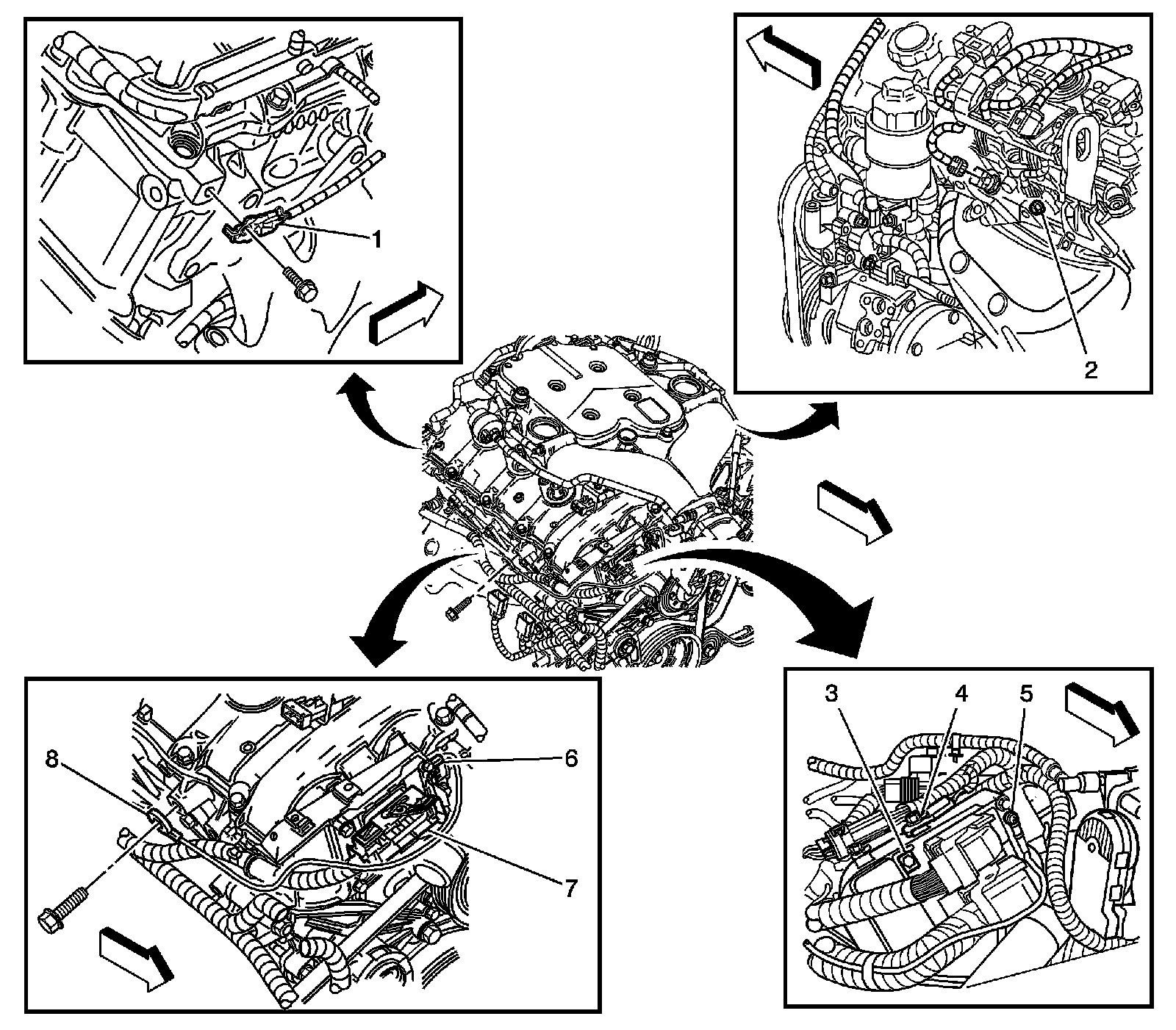 1

2

3 4 5

8

6

7