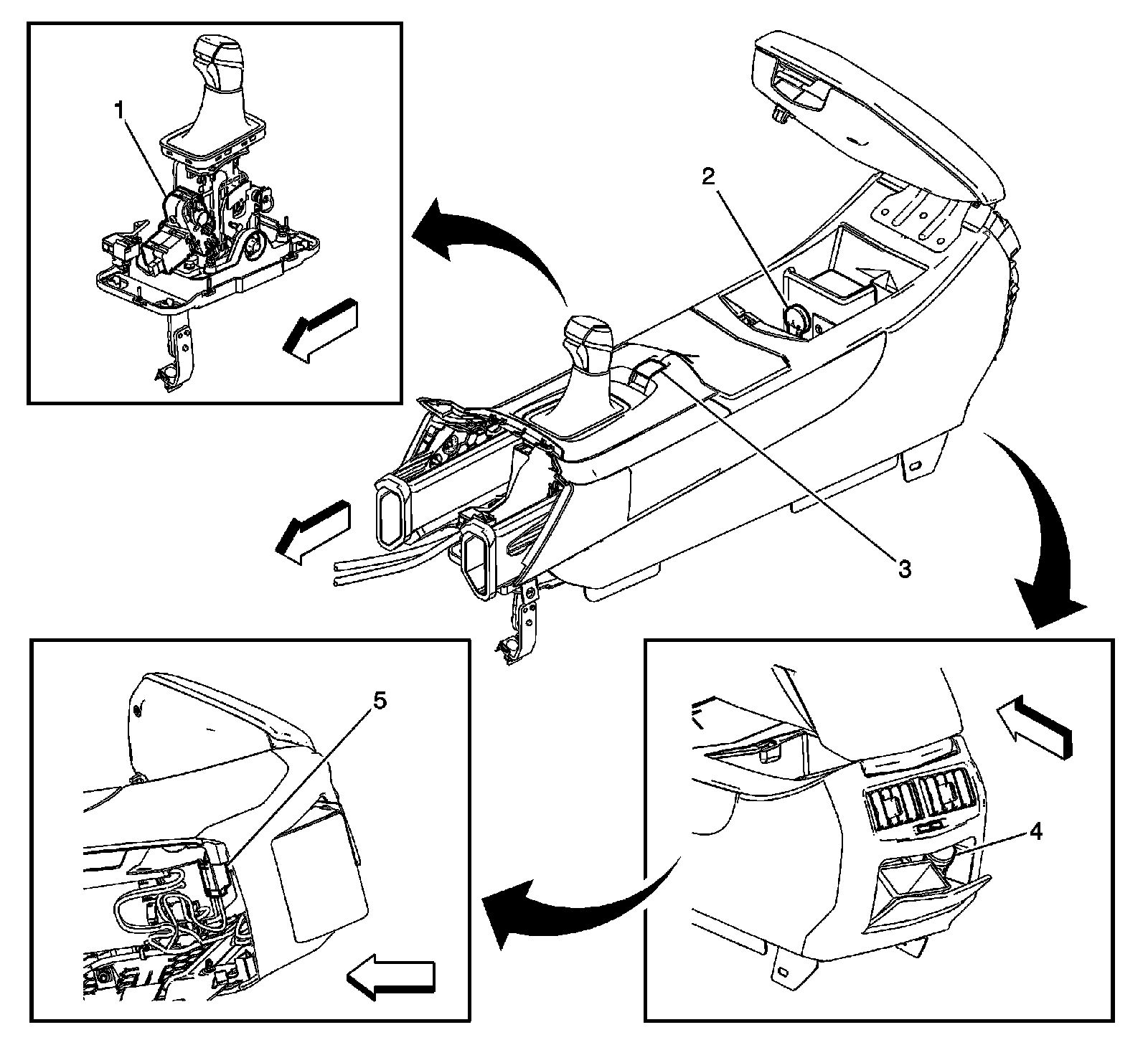 1
2
3
5
4