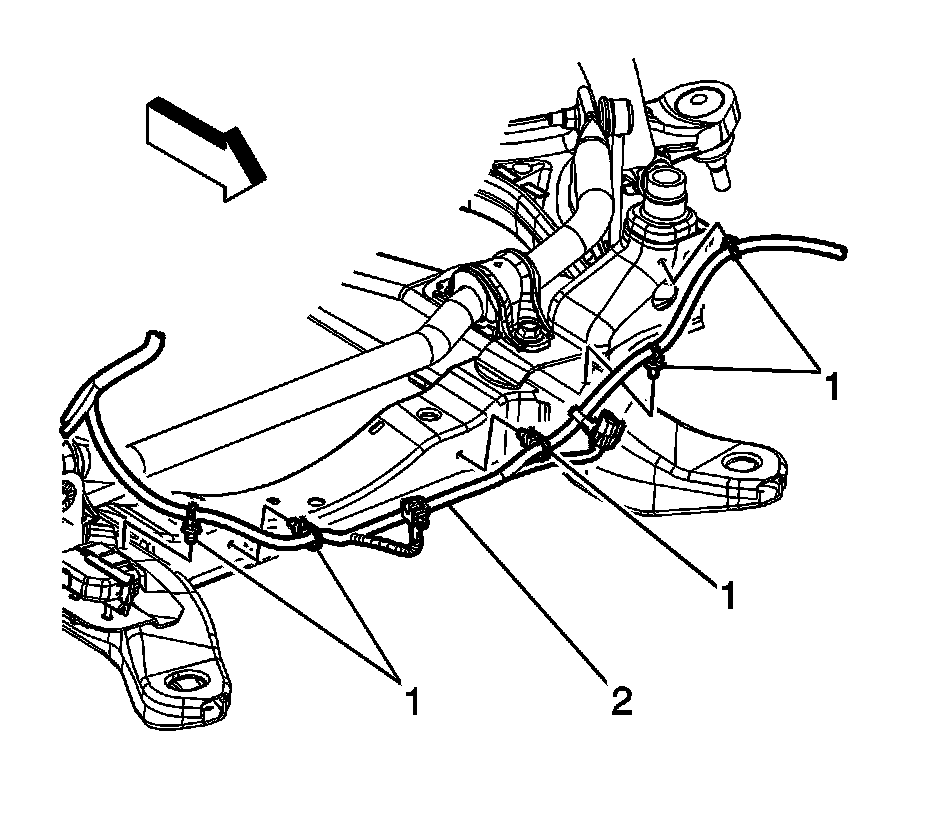 1
1
1
2