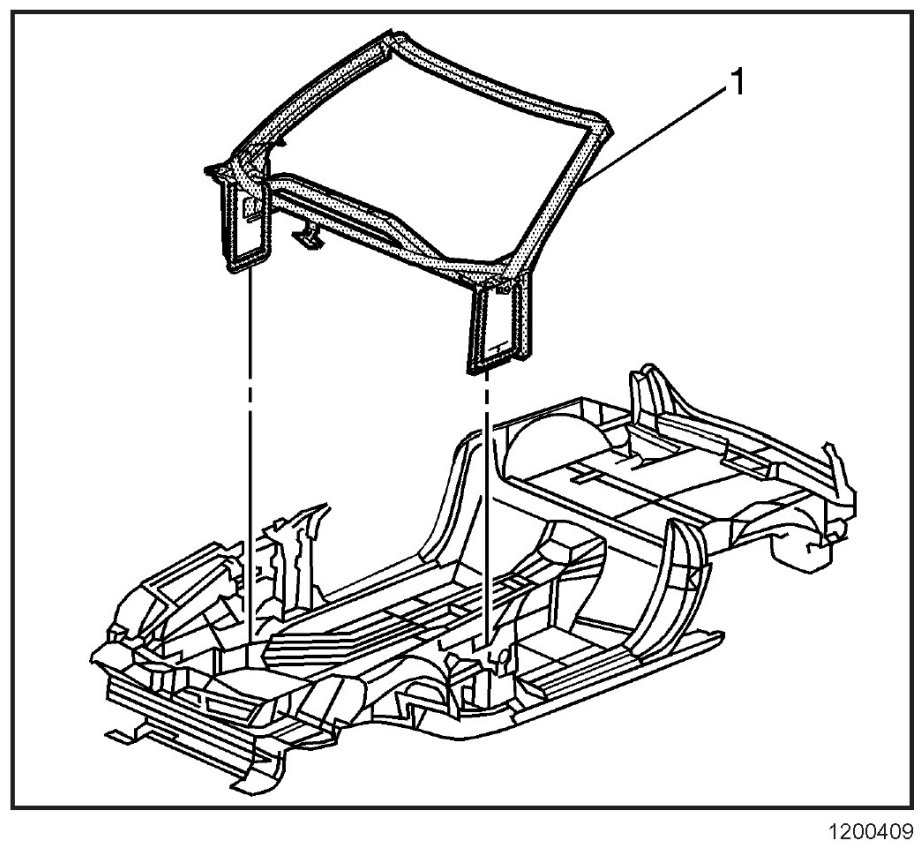 1

1200409