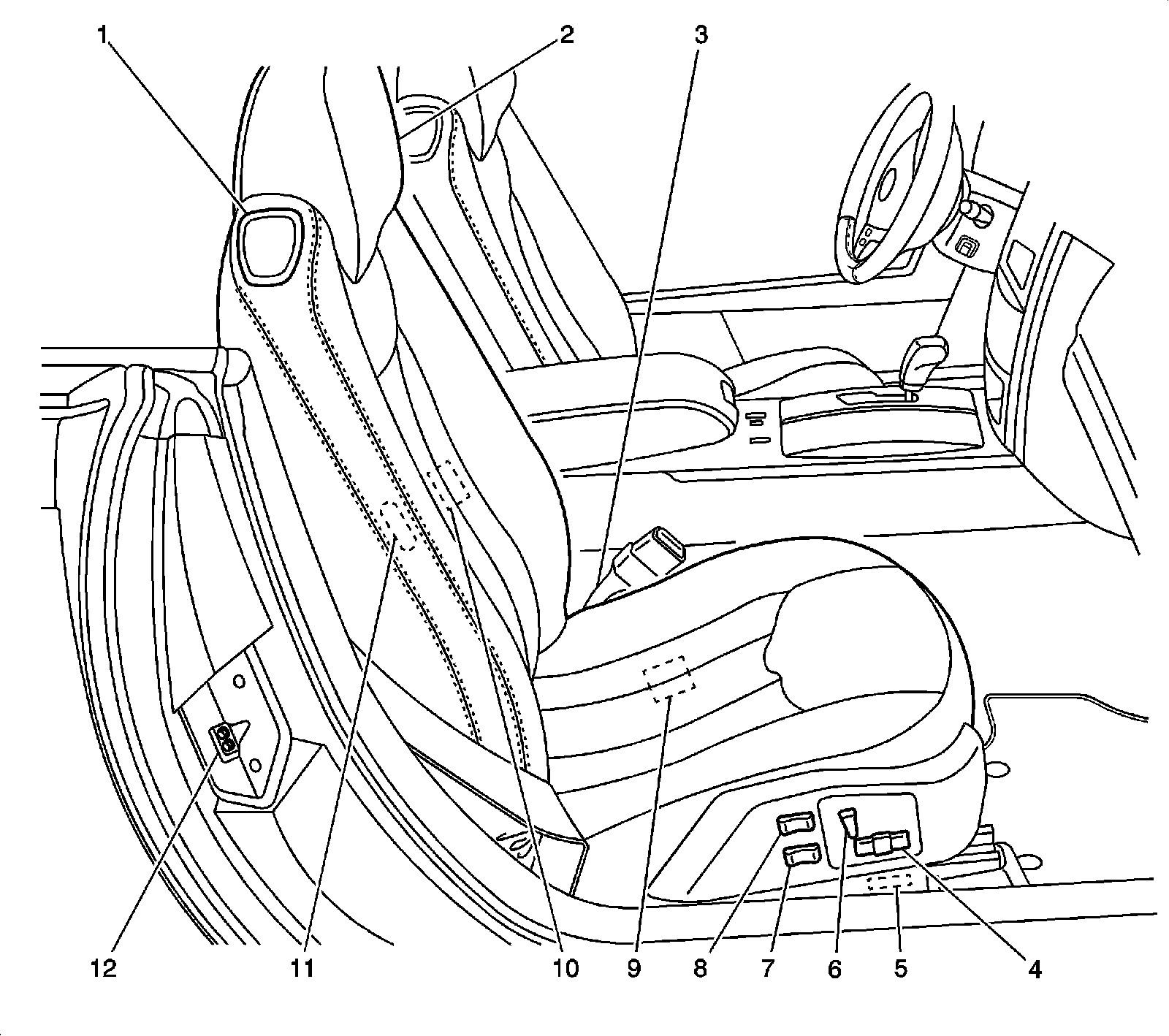 1
2
3
12
11
10
9
8
7
6
5
4