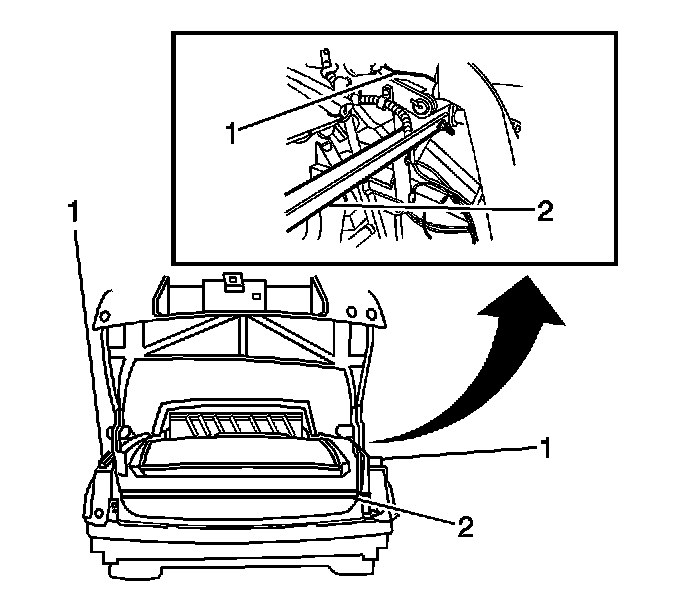 1
2
1
1
2