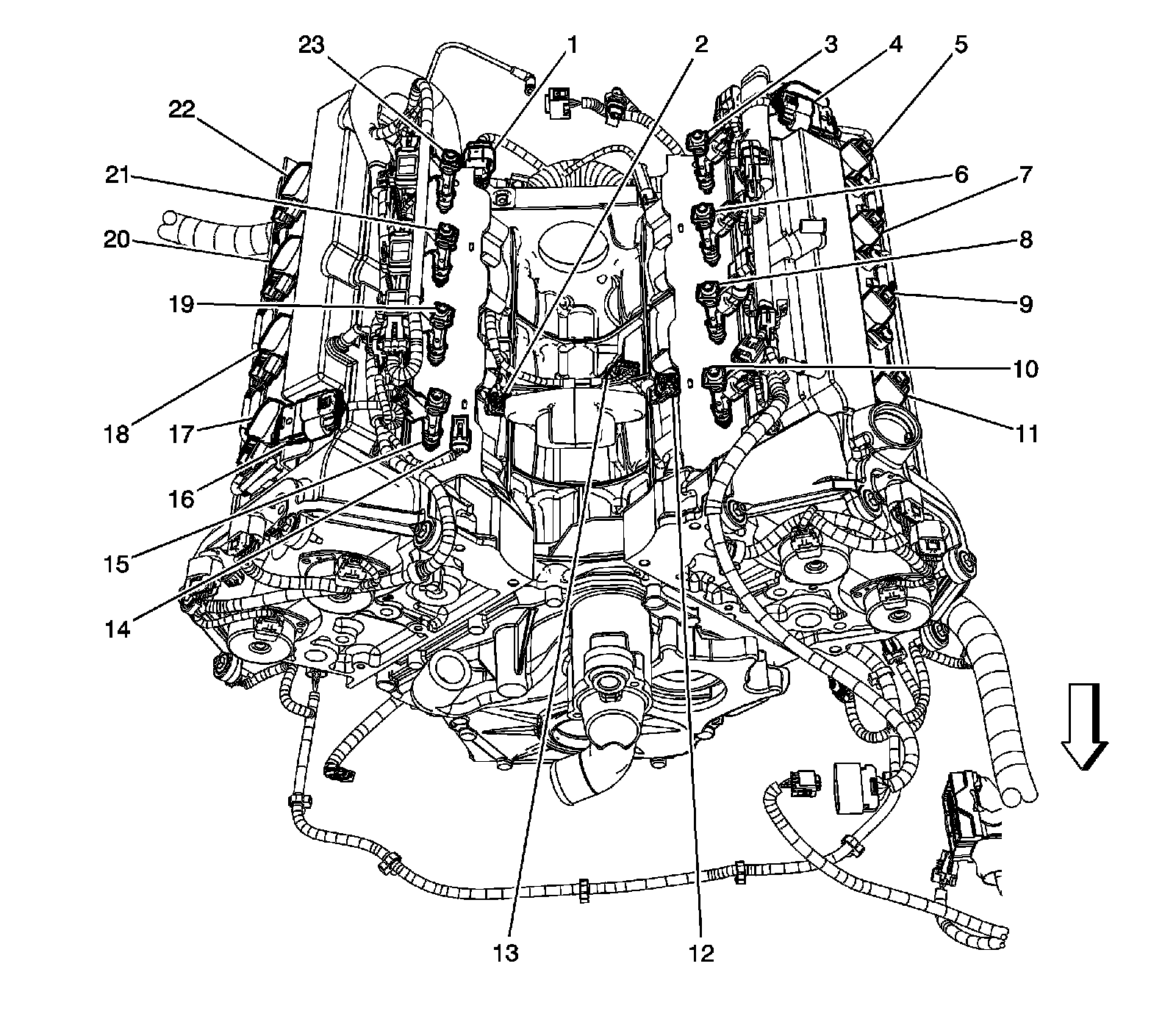 23
1
2
3
4
5
22
21
6
7
20
8
19
9
10
18
17
11
16
15
14
13
12