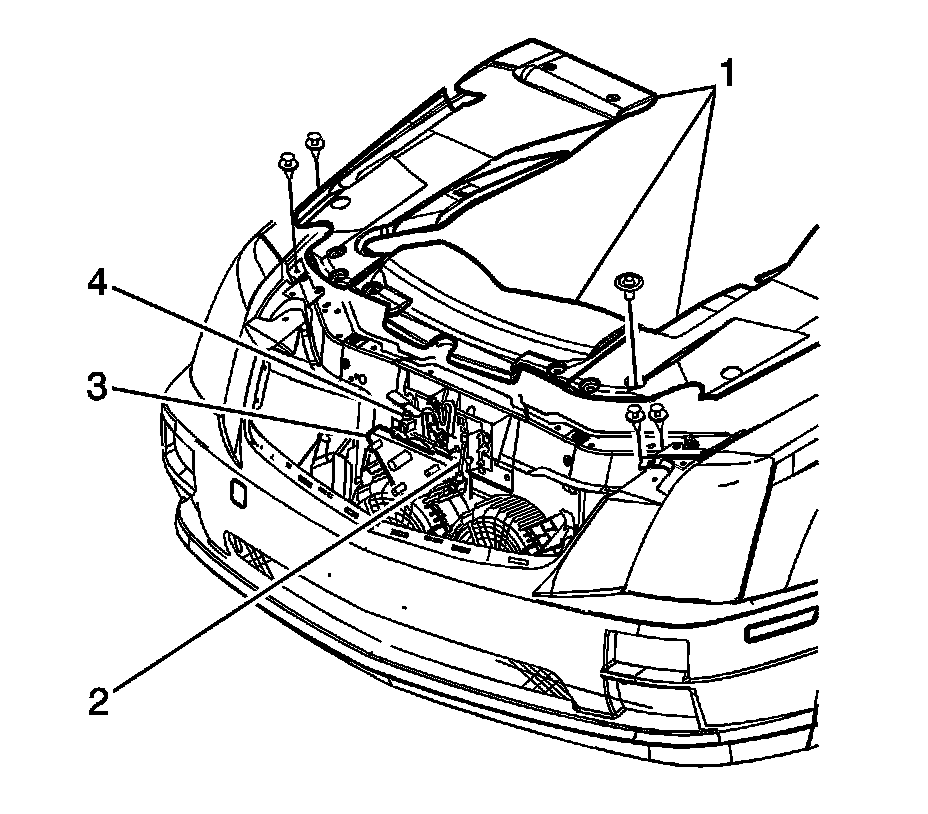 1
4
3
2