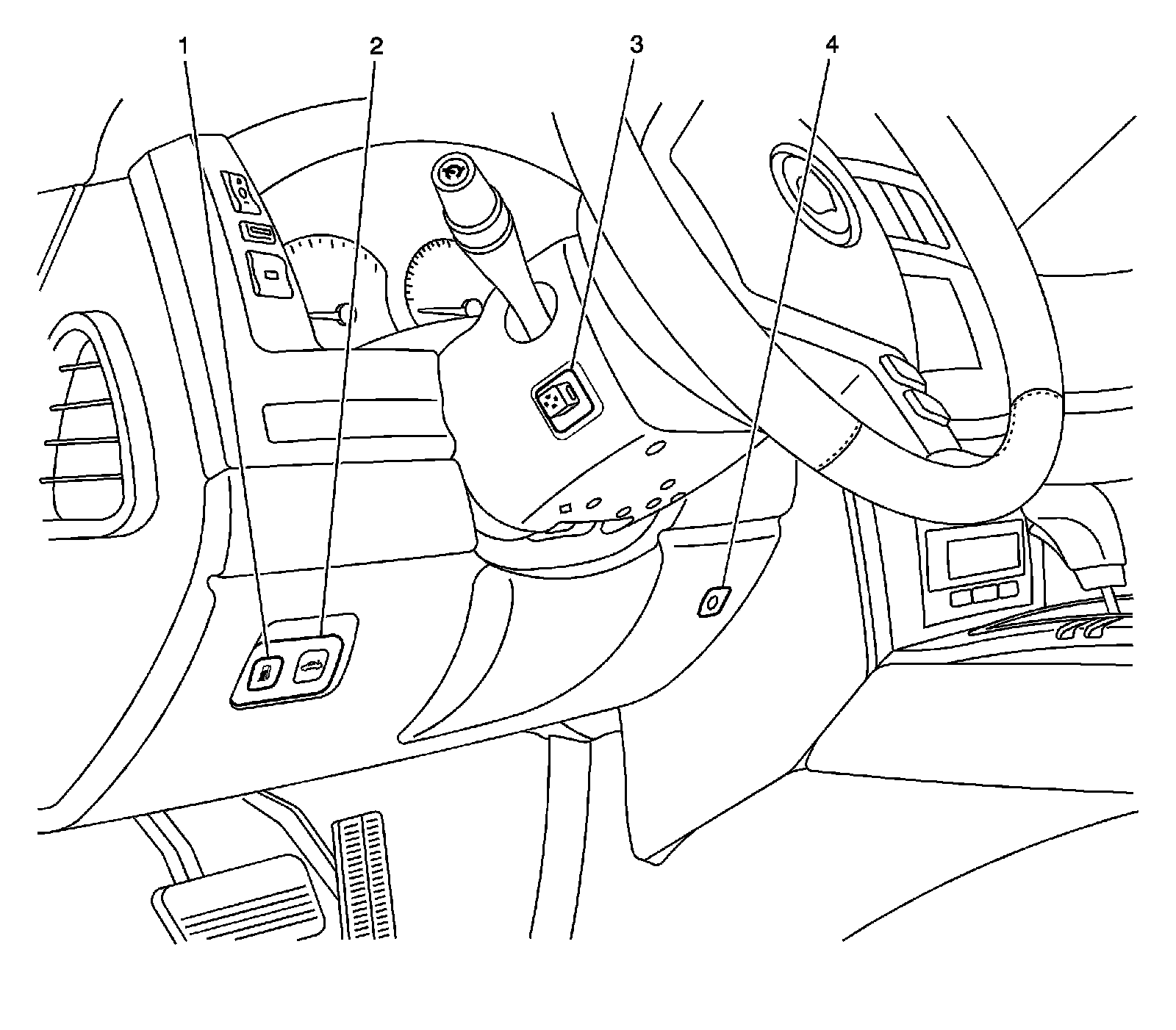 1
2
3
4