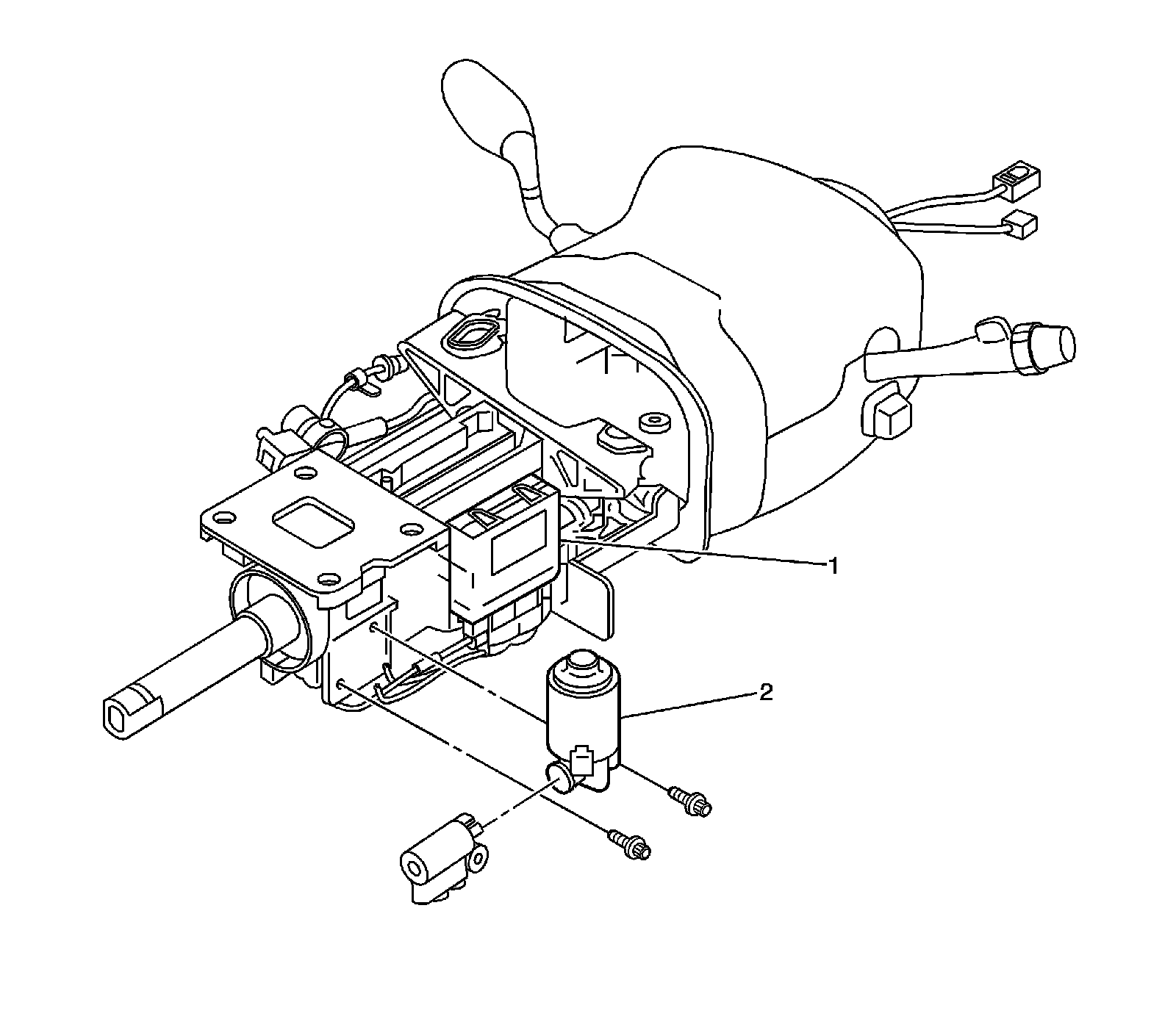 1

2