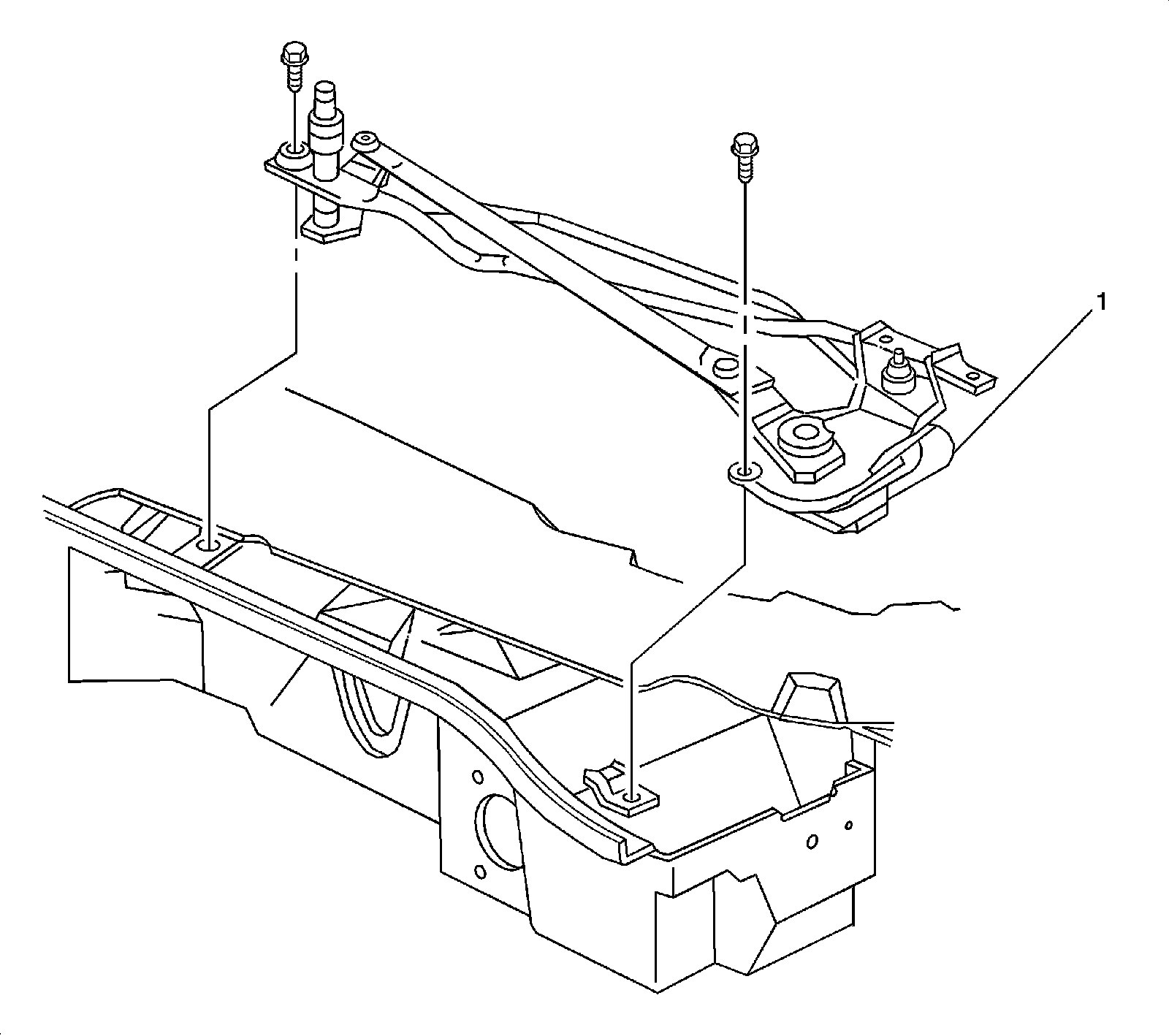 1