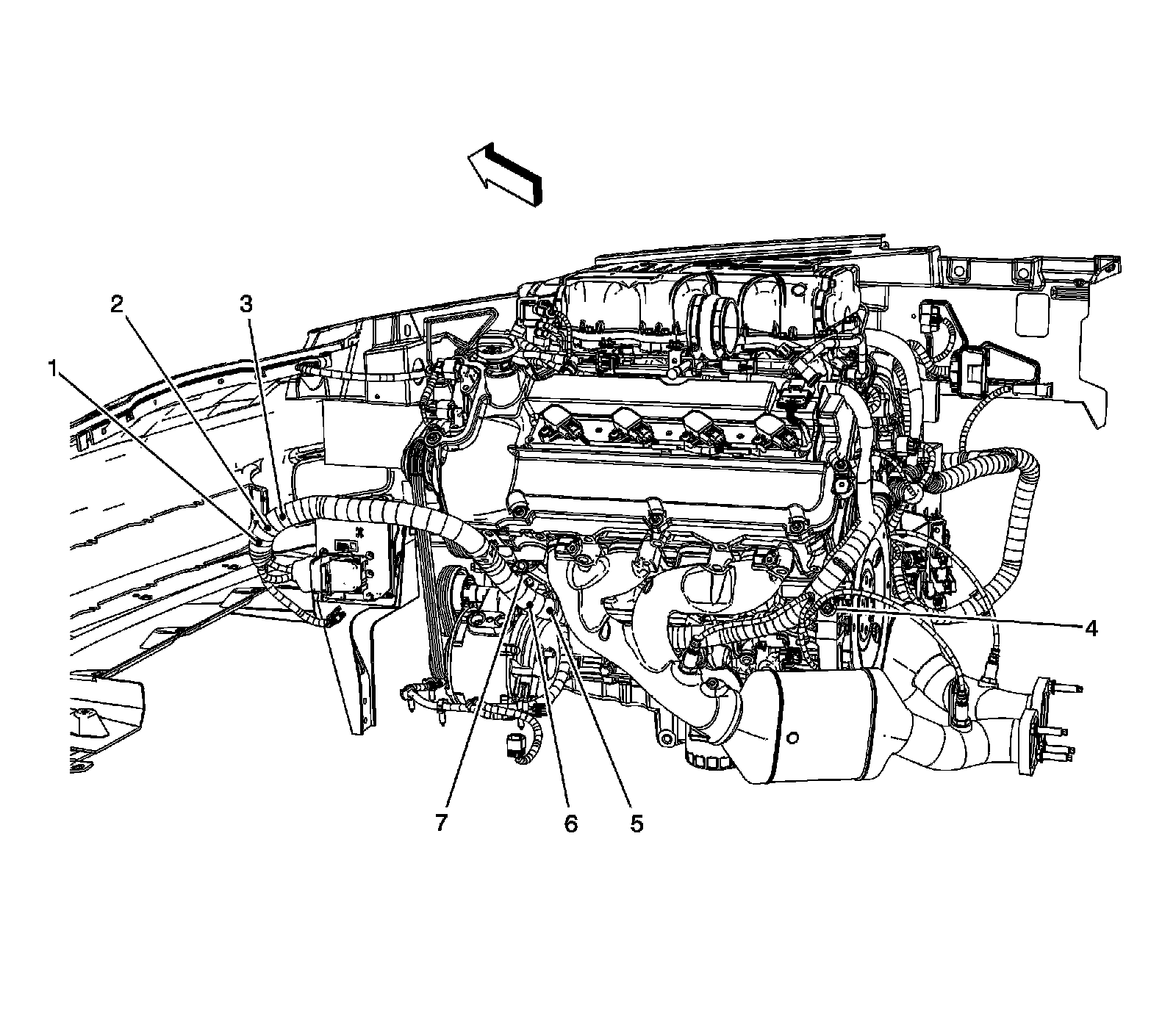 2
3
1
4
7
6
5