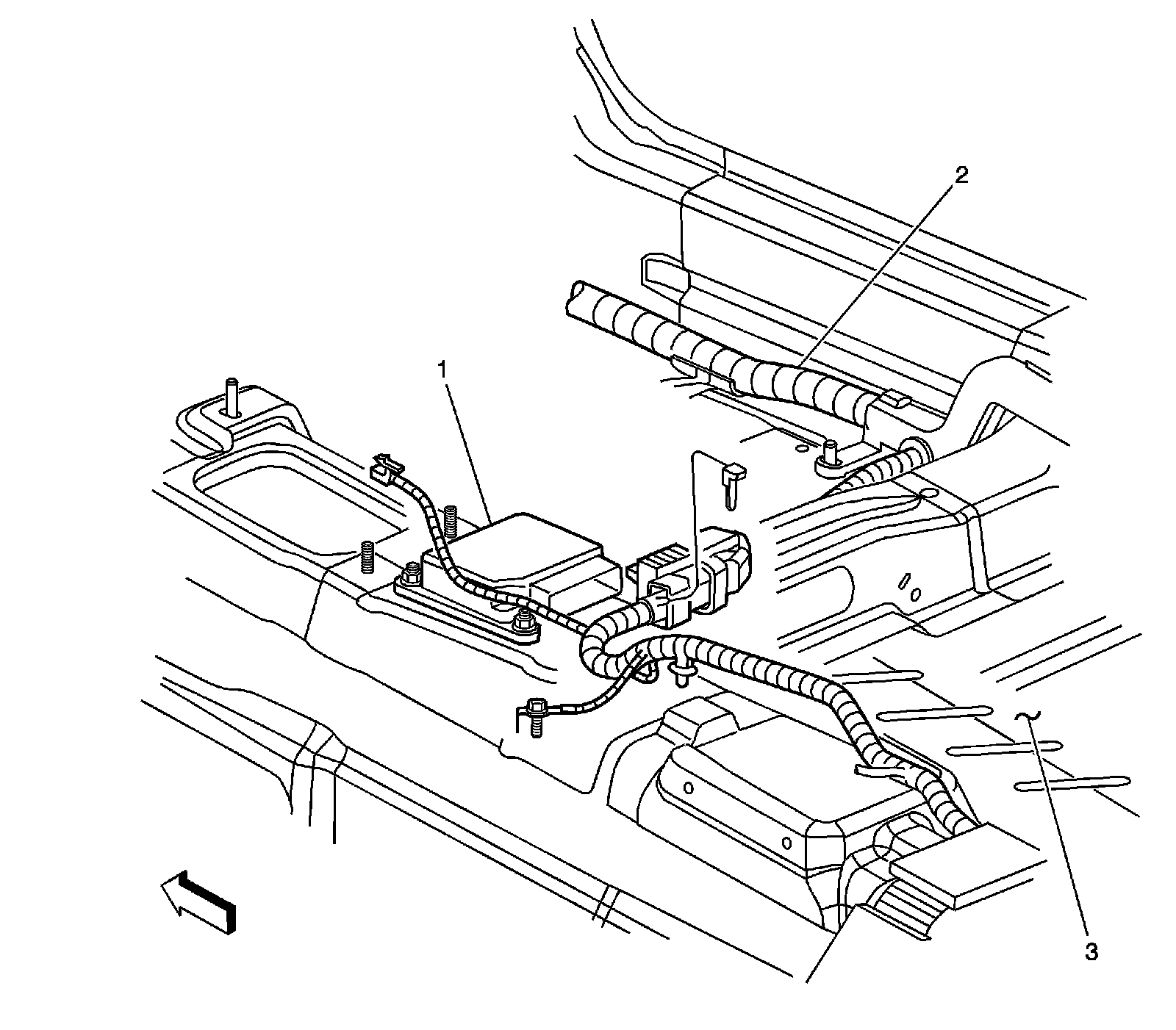 2

1

3