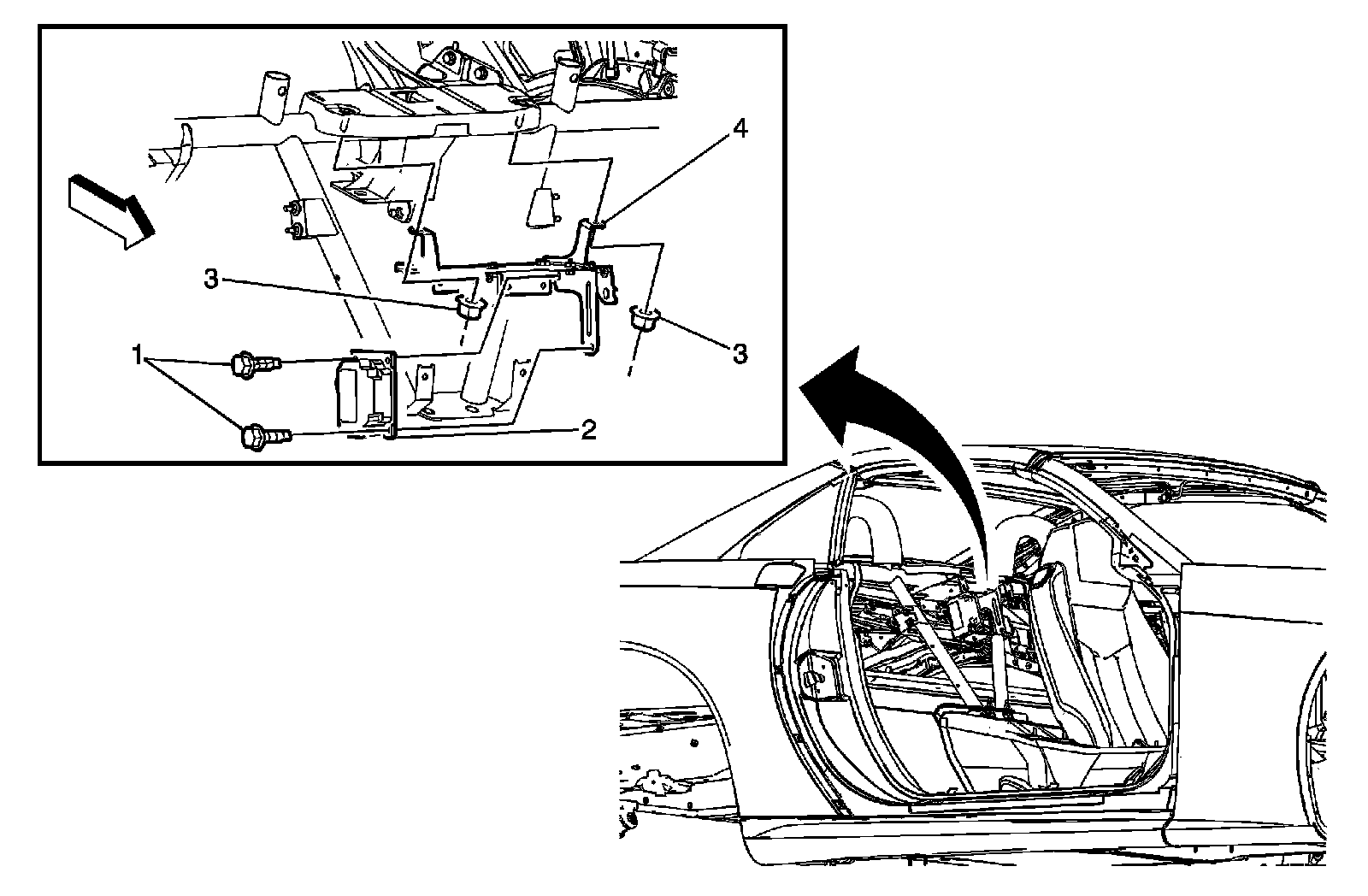 4
3
3
1
2