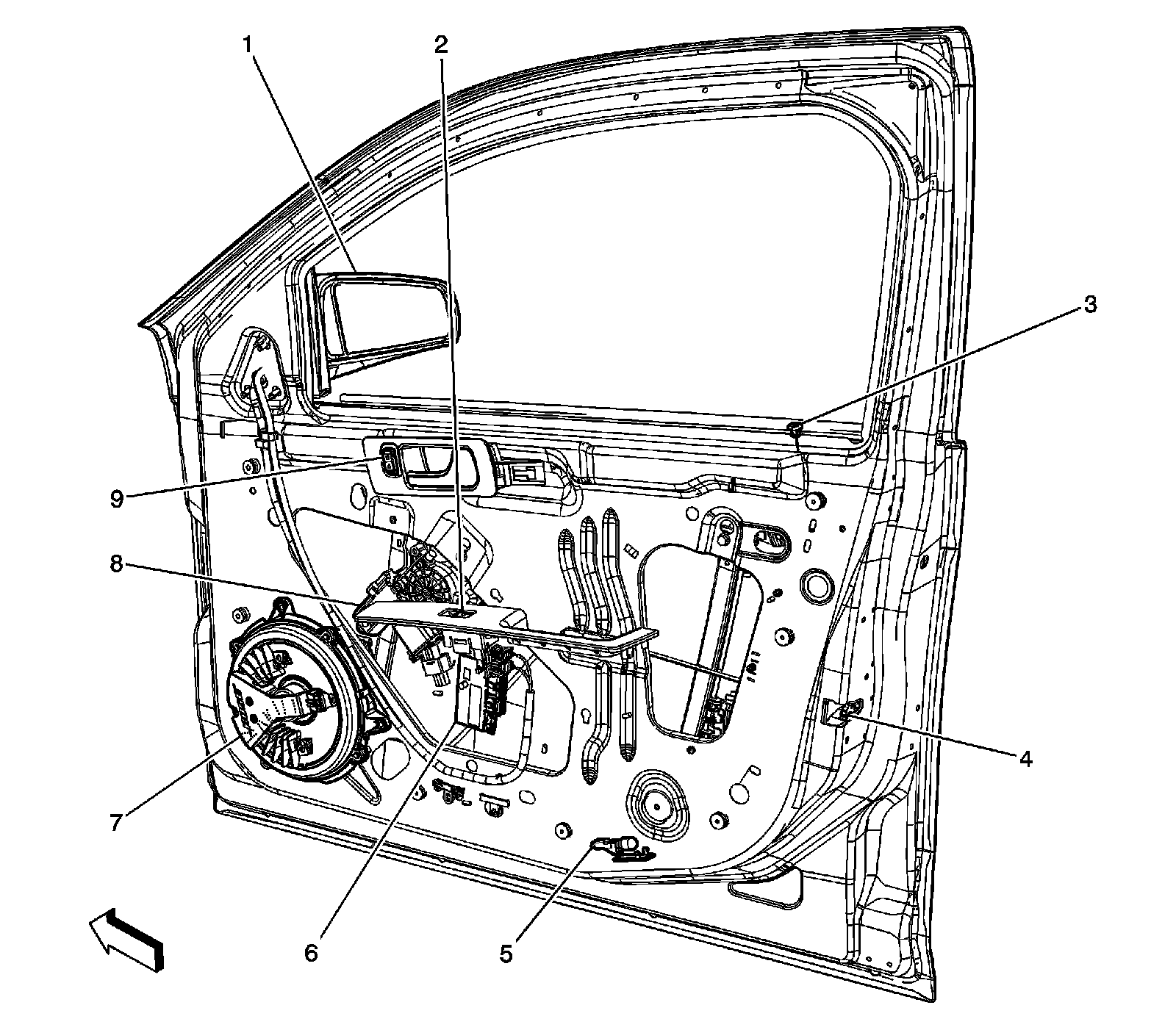 1
2
3
9
8
4
7
6
5