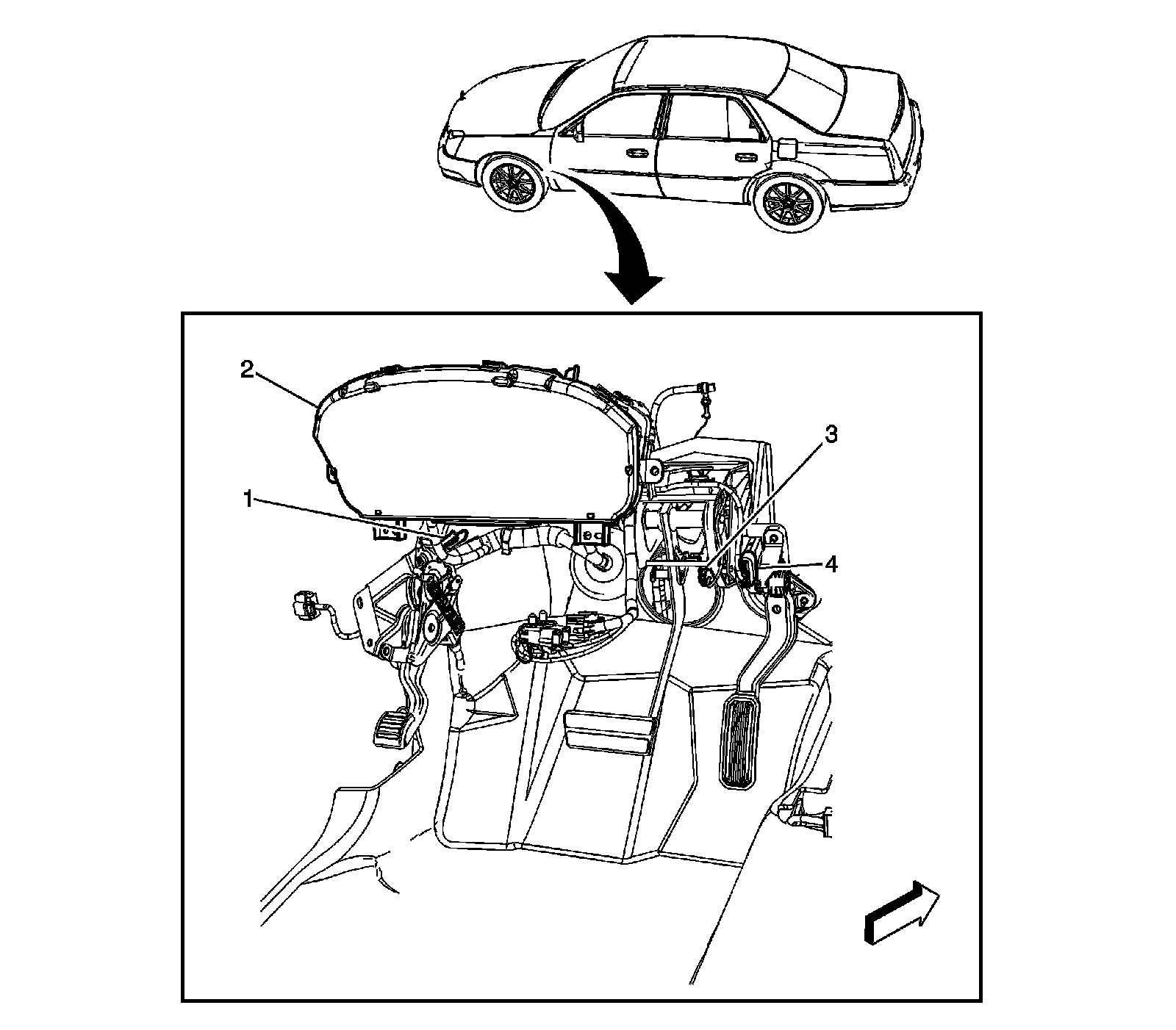 2
3
1
4