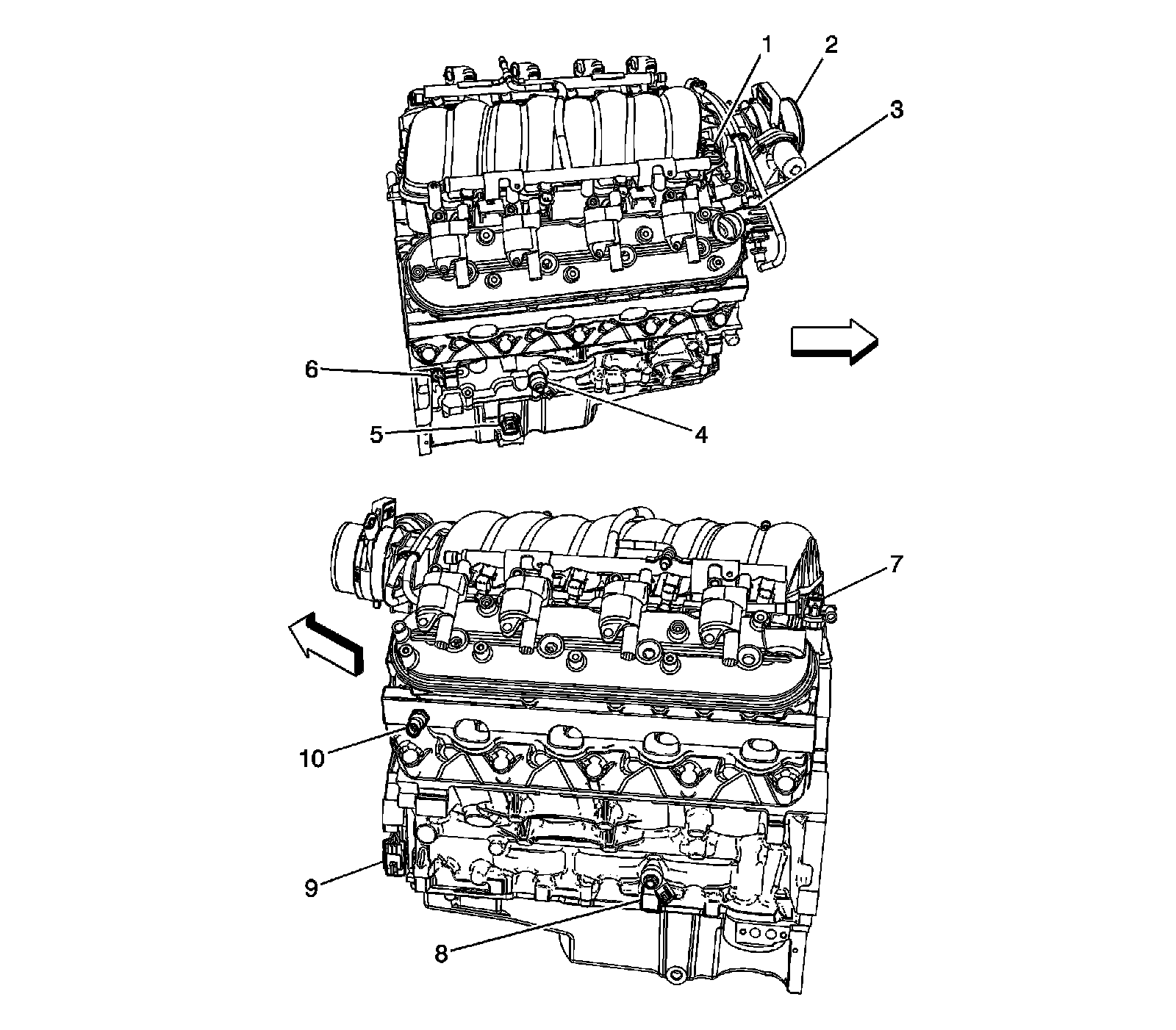 1
2
3
6
5
4
7
10
9
8