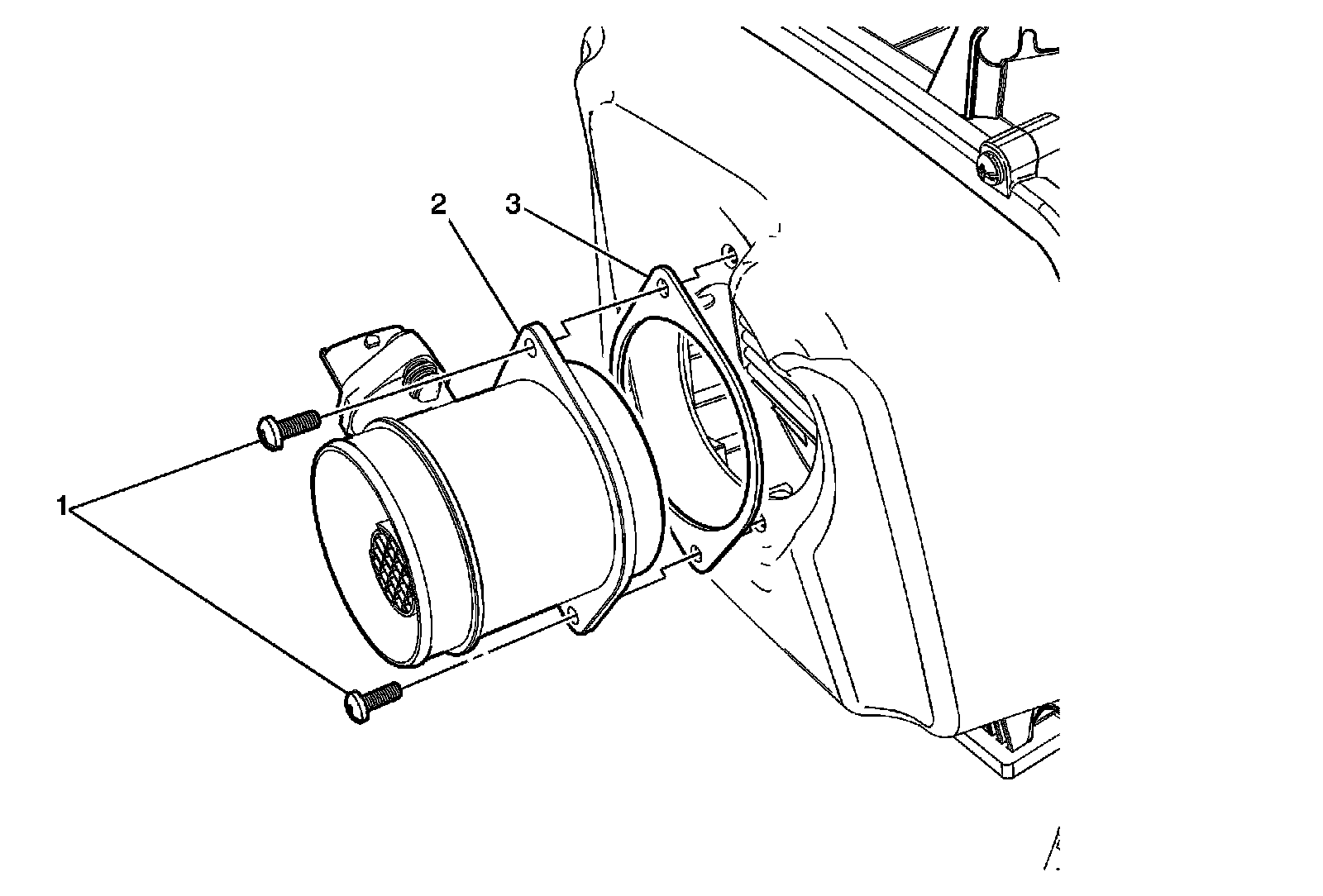 2
3
1