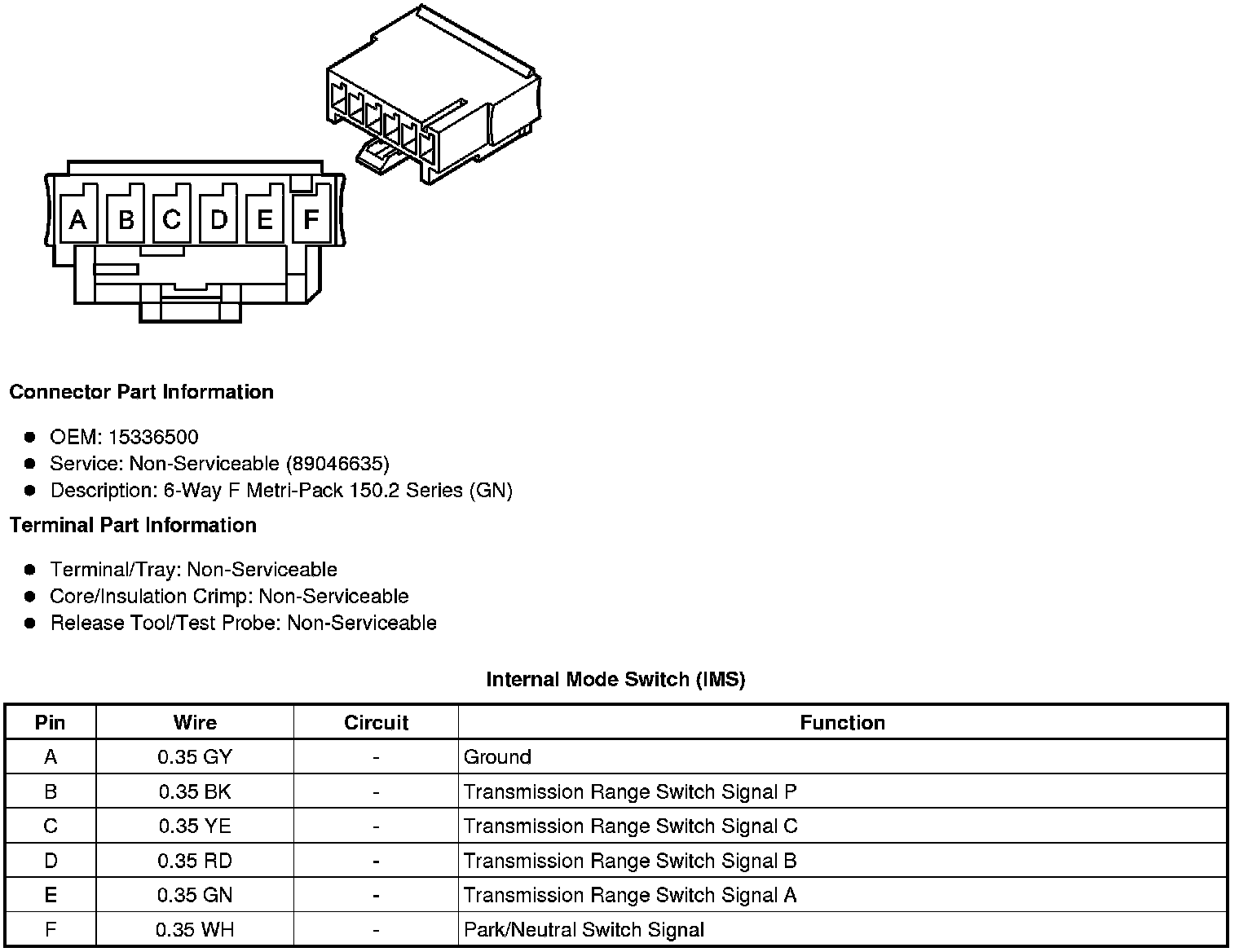 A B C D E F

Connector Part Information

- OEM: 15336500
- Service: Non-Serviceable (89046635)
- Description: 6-Way F Metri-Pack 150.2 Series (GN)

Terminal Part Information

- Terminal/Tray: Non-Serviceable
- Core/Insulation Crimp: Non-Serviceable
- Release Tool/Test Probe: Non-Serviceable

Internal Mode Switch (IMS)

| Pin | Wire | Circuit | Function |
|---|---|---|---|
| A | 0.35 GY | - | Ground |
| B | 0.35 BK | - | Transmission Range Switch Signal P |
| C | 0.35 YE | - | Transmission Range Switch Signal C |
| D | 0.35 RD | - | Transmission Range Switch Signal B |
| E | 0.35 GN | - | Transmission Range Switch Signal A |
| F | 0.35 WH | - | Park/Neutral Switch Signal |