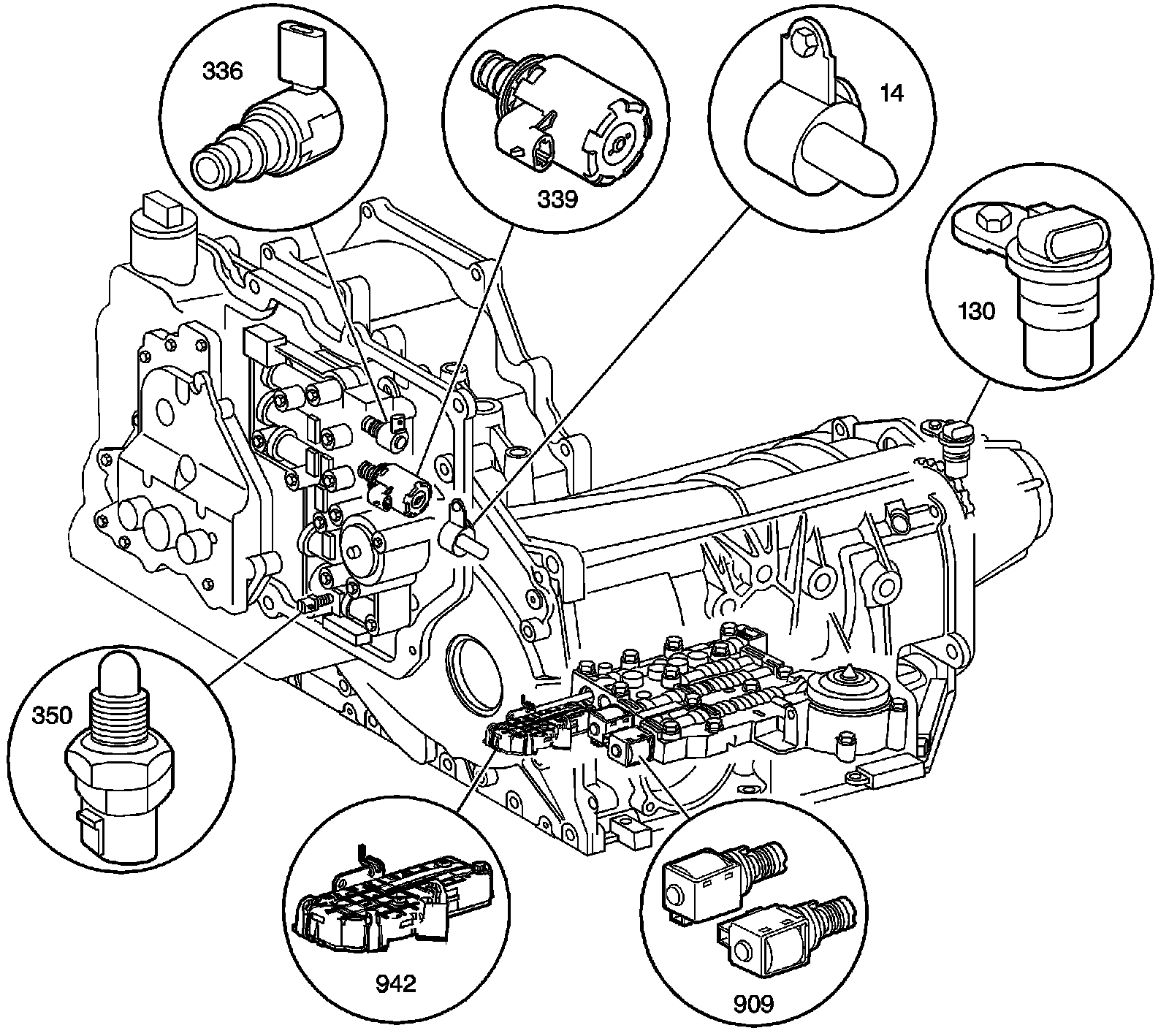 336
339
14
130
350
942
909