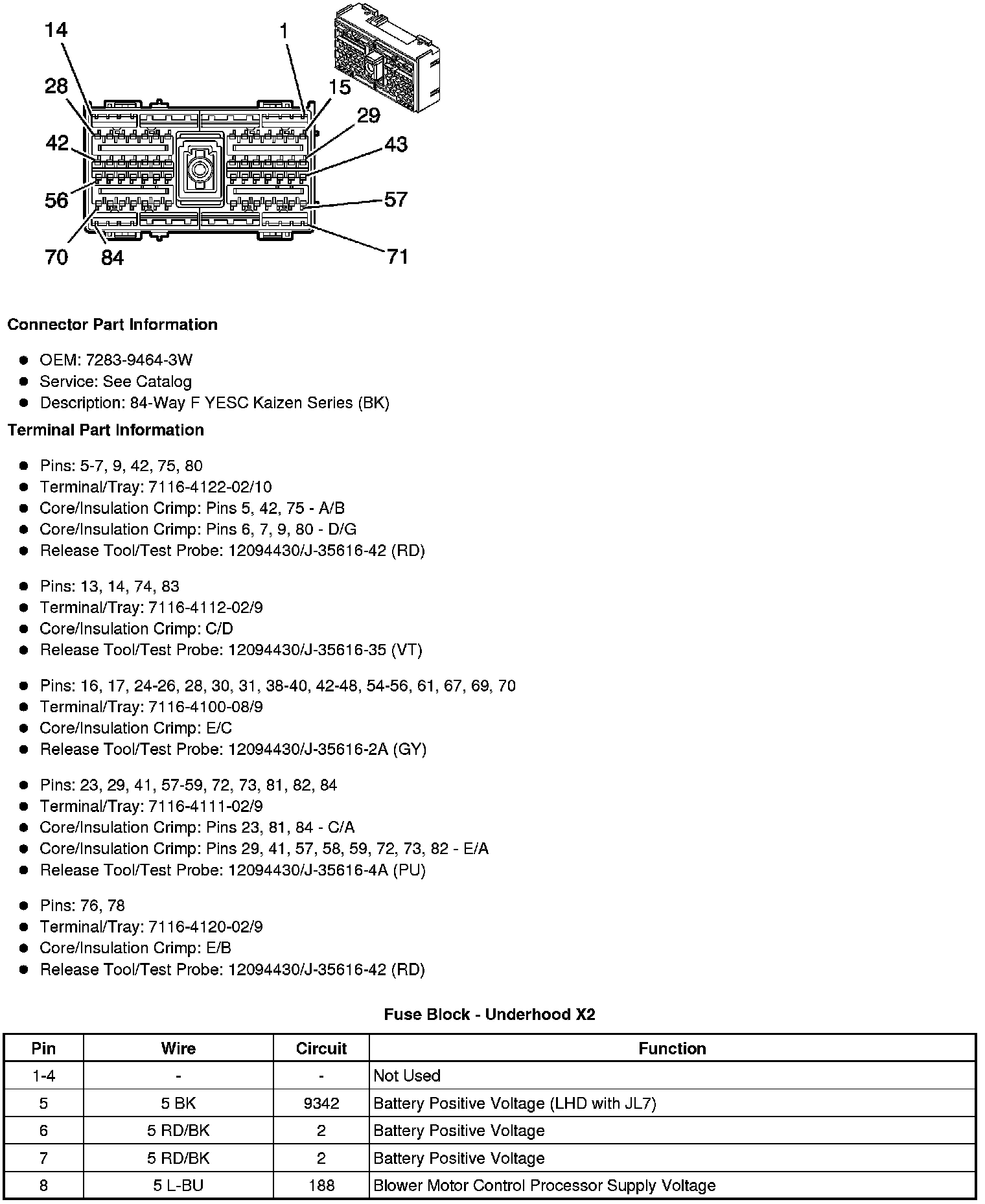 14
1
28
15
29
42
43
56
57
70
84
71

**Connector Part Information**

- OEM: 7283-9464-3W
- Service: See Catalog
- Description: 84-Way F YESC Kaizen Series (BK)

**Terminal Part Information**

- Pins: 5-7, 9, 42, 75, 80
- Terminal/Tray: 7116-4122-02/10
- Core/Insulation Crimp: Pins 5, 42, 75 - A/B
- Core/Insulation Crimp: Pins 6, 7, 9, 80 - D/G
- Release Tool/Test Probe: 12094430/J-35616-42 (RD)

- Pins: 13, 14, 74, 83
- Terminal/Tray: 7116-4112-02/9
- Core/Insulation Crimp: C/D
- Release Tool/Test Probe: 12094430/J-35616-35 (VT)

- Pins: 16, 17, 24-26, 28, 30, 31, 38-40, 42-48, 54-56, 61, 67, 69, 70
- Terminal/Tray: 7116-4100-08/9
- Core/Insulation Crimp: E/C
- Release Tool/Test Probe: 12094430/J-35616-2A (GY)

- Pins: 23, 29, 41, 57-59, 72, 73, 81, 82, 84
- Terminal/Tray: 7116-4111-02/9
- Core/Insulation Crimp: Pins 23, 81, 84 - C/A
- Core/Insulation Crimp: Pins 29, 41, 57, 58, 59, 72, 73, 82 - E/A
- Release Tool/Test Probe: 12094430/J-35616-4A (PU)

- Pins: 76, 78
- Terminal/Tray: 7116-4120-02/9
- Core/Insulation Crimp: E/B
- Release Tool/Test Probe: 12094430/J-35616-42 (RD)

**Fuse Block - Underhood X2**

| Pin | Wire | Circuit | Function |
|---|---|---|---|
| 1-4 | - | - | Not Used |
| 5 | 5 BK | 9342 | Battery Positive Voltage (LHD with JL7) |
| 6 | 5 RD/BK | 2 | Battery Positive Voltage |
| 7 | 5 RD/BK | 2 | Battery Positive Voltage |
| 8 | 5 L-BU | 188 | Blower Motor Control Processor Supply Voltage |