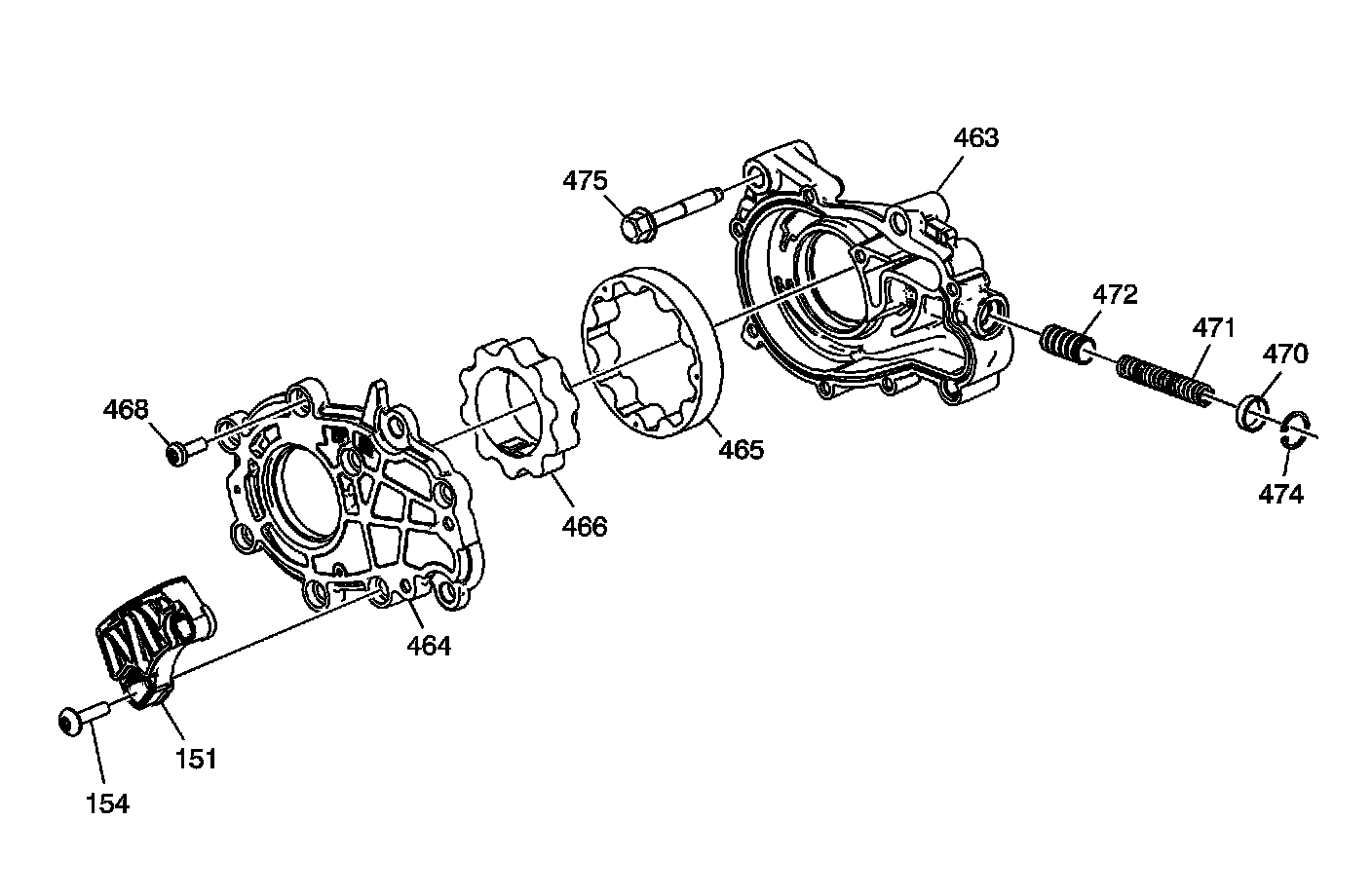 463
475
472
471
470
468
465
474
466
464
151
154