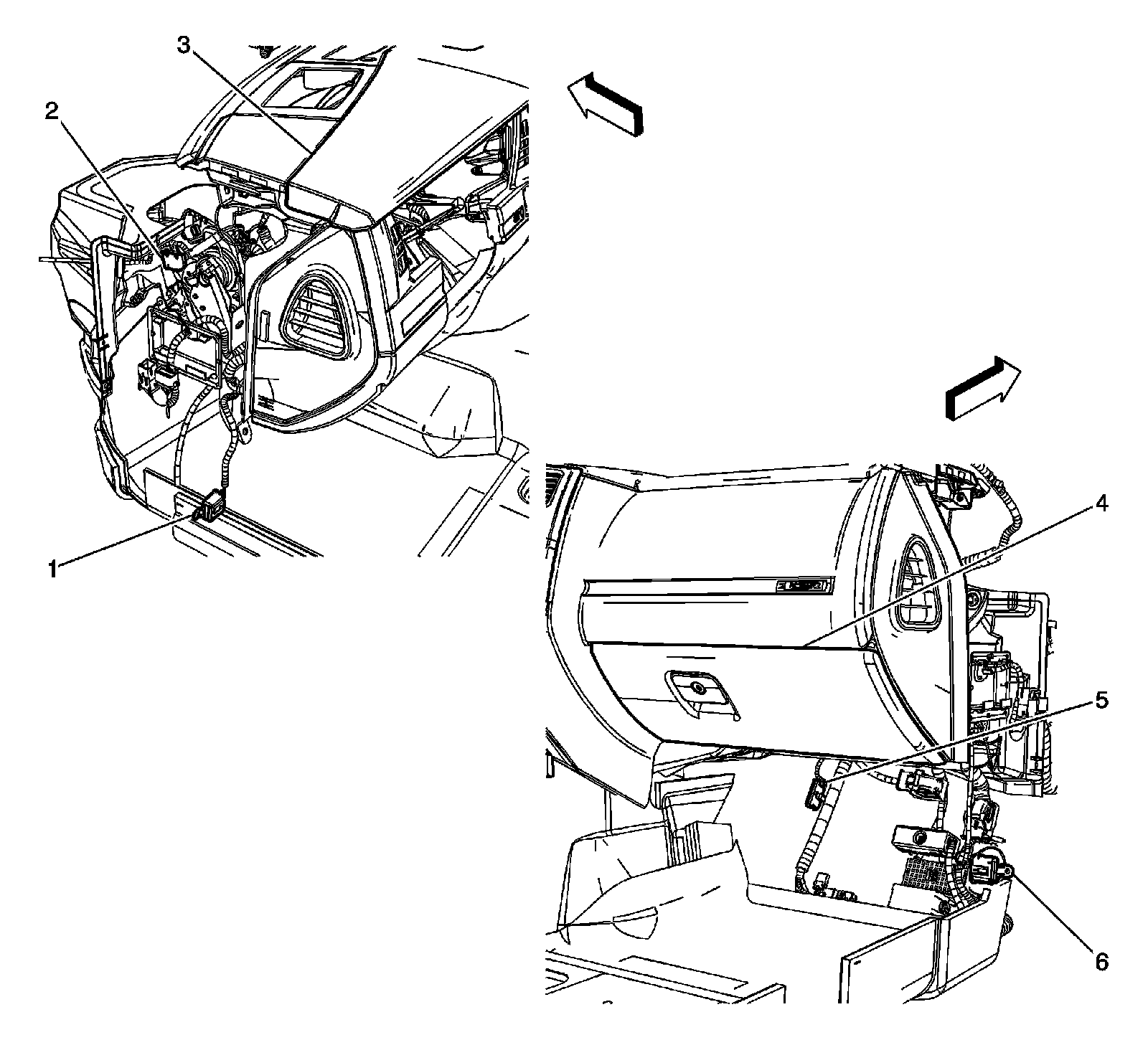 3
2
1
4
5
6