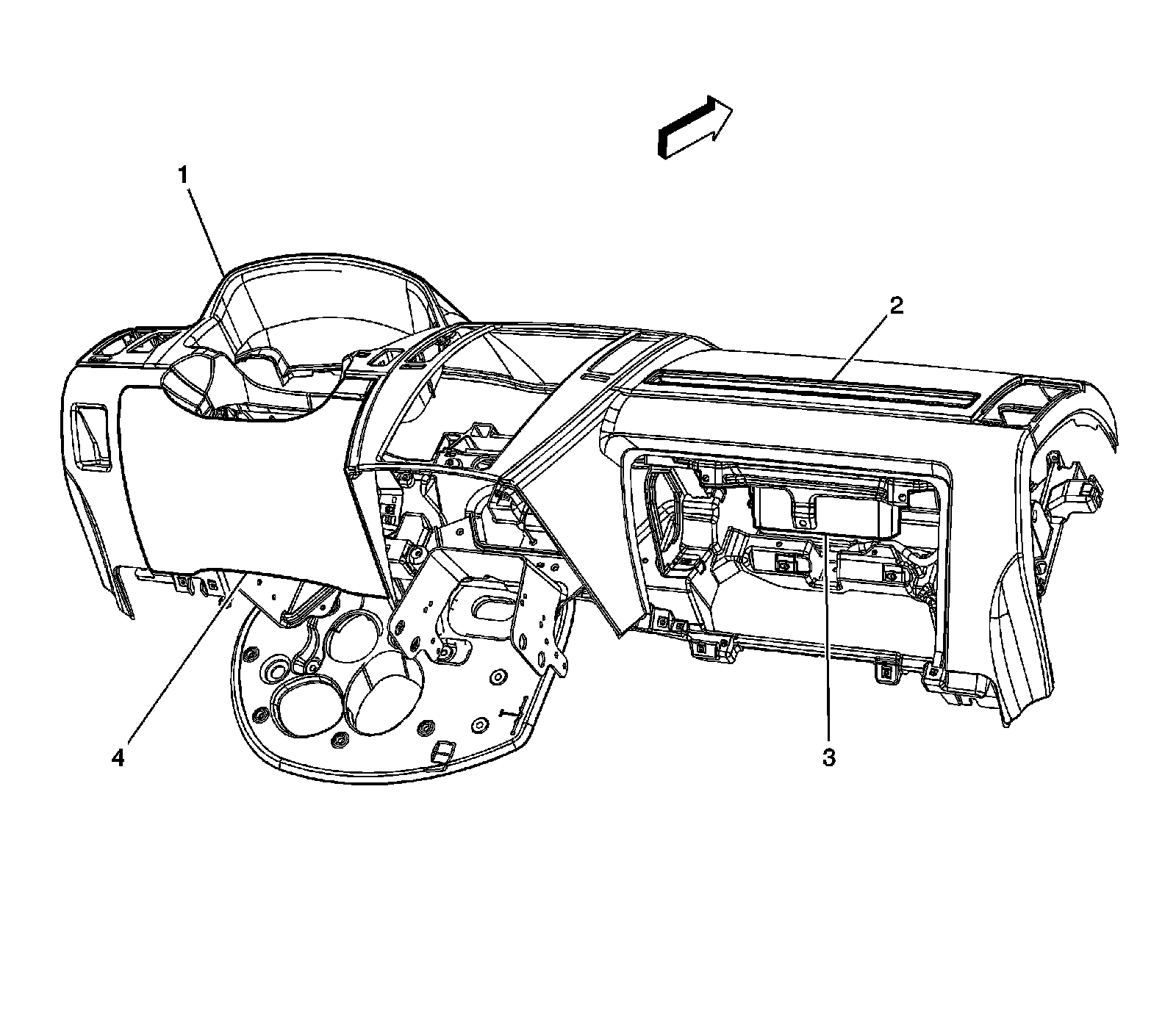 1

2

4

3