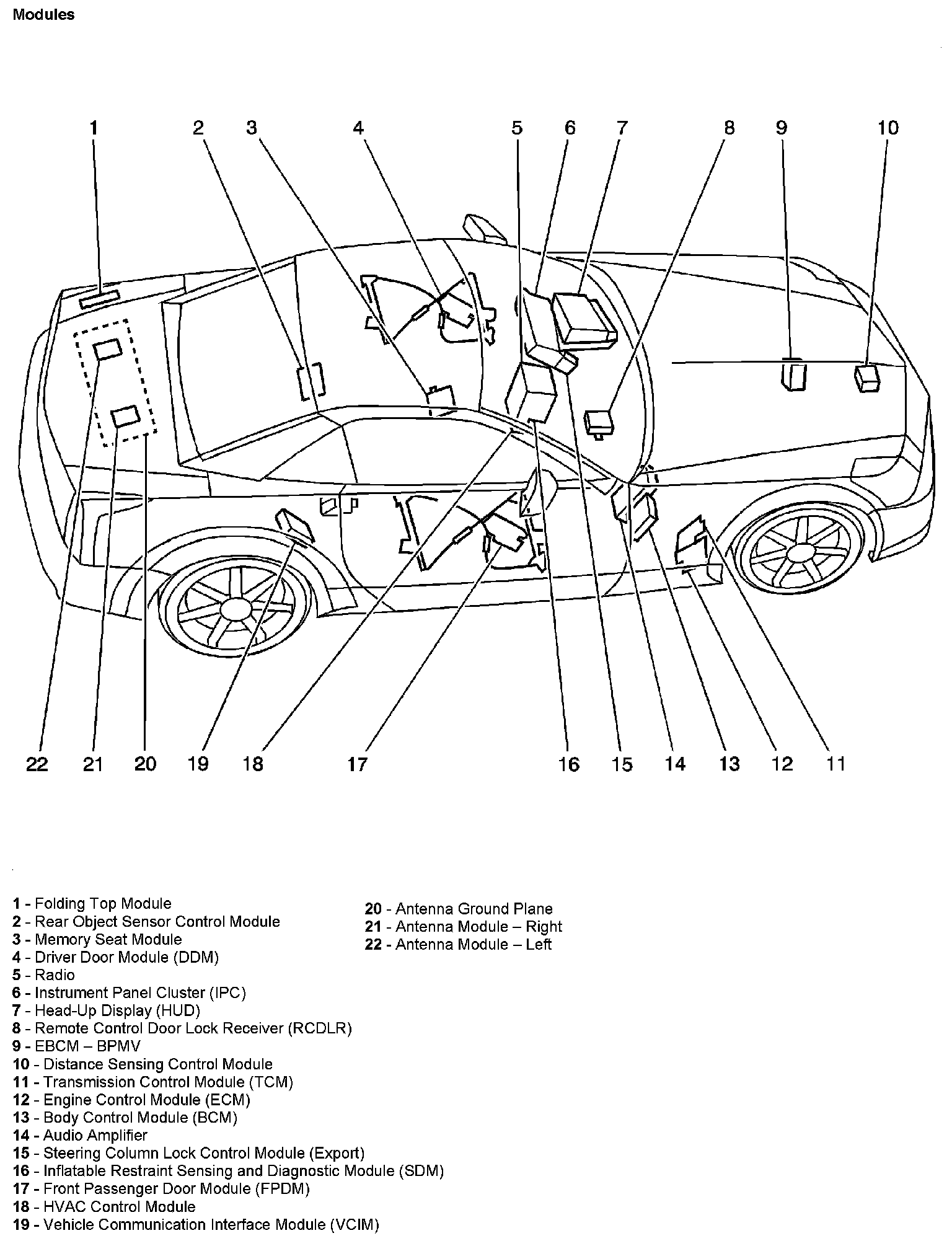 Modules

1 2 3 4 5 6 7 8 9 10

22 21 20 19 18 17 16 15 14 13 12 11

1 - Folding Top Module
2 - Rear Object Sensor Control Module
3 - Memory Seat Module
4 - Driver Door Module (DDM)
5 - Radio
6 - Instrument Panel Cluster (IPC)
7 - Head-Up Display (HUD)
8 - Remote Control Door Lock Receiver (RCDLR)
9 - EBCM – BPMV
10 - Distance Sensing Control Module
11 - Transmission Control Module (TCM)
12 - Engine Control Module (ECM)
13 - Body Control Module (BCM)
14 - Audio Amplifier
15 - Steering Column Lock Control Module (Export)
16 - Inflatable Restraint Sensing and Diagnostic Module (SDM)
17 - Front Passenger Door Module (FPDM)
18 - HVAC Control Module
19 - Vehicle Communication Interface Module (VCIM)

20 - Antenna Ground Plane
21 - Antenna Module – Right
22 - Antenna Module – Left