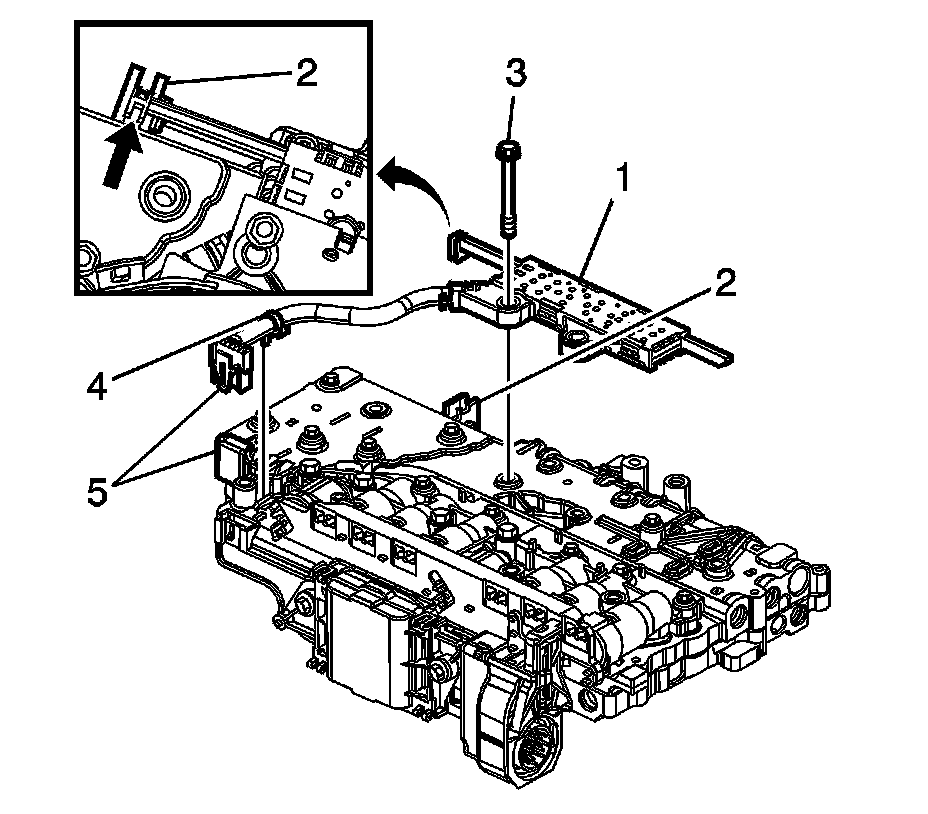 2
3
1
2
4
5