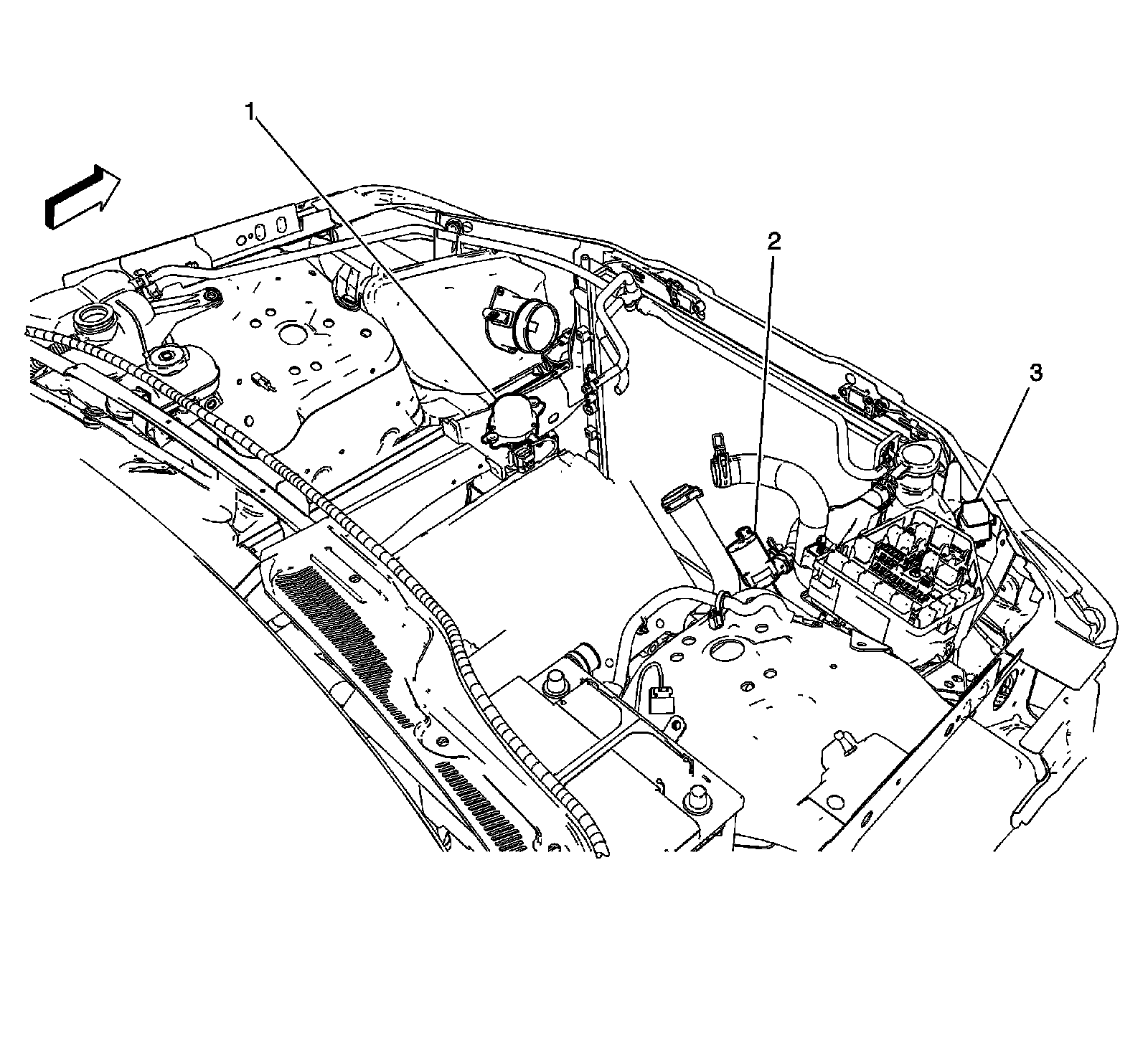 1
2
3