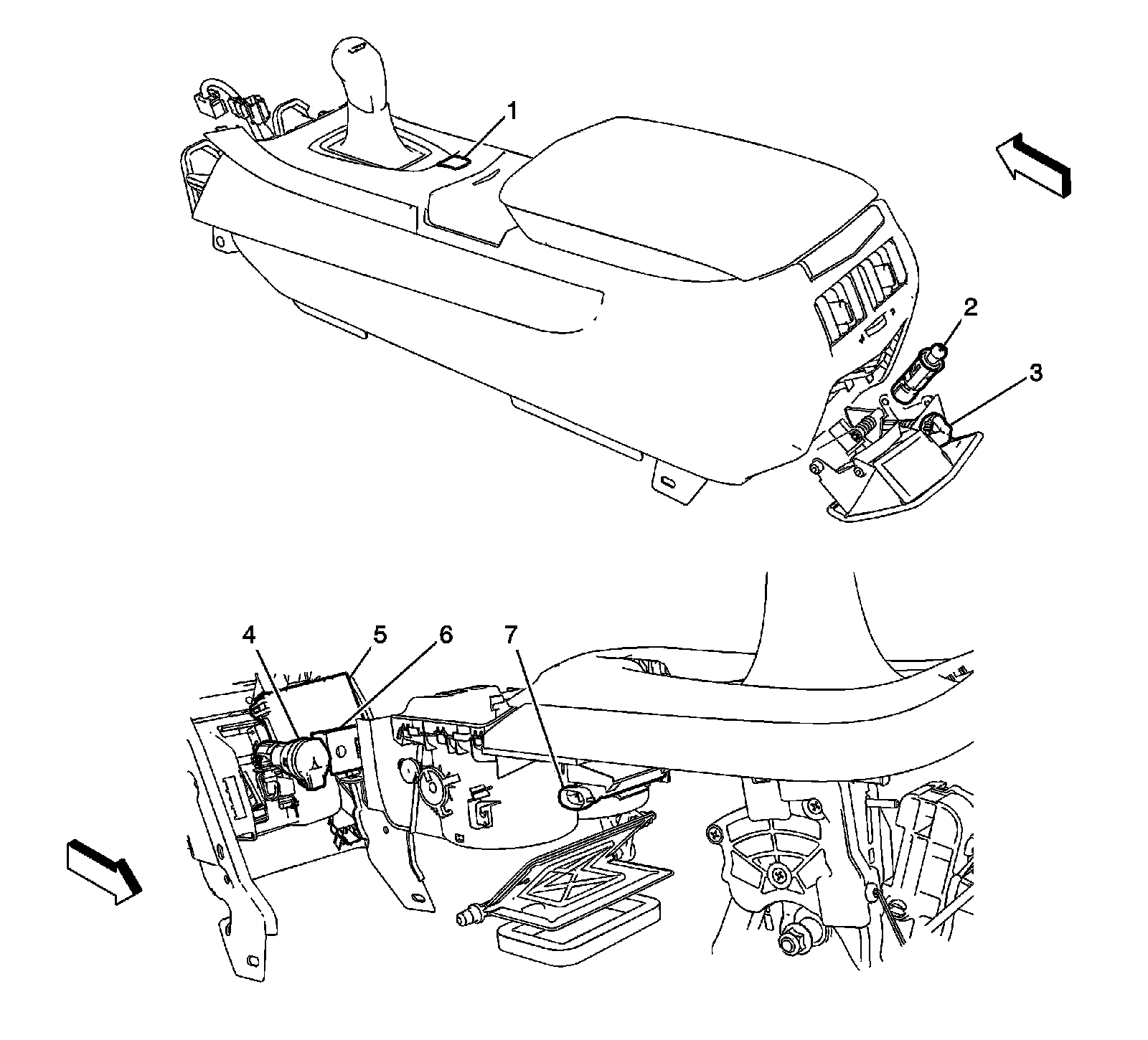 1

2

3

4 5 6 7