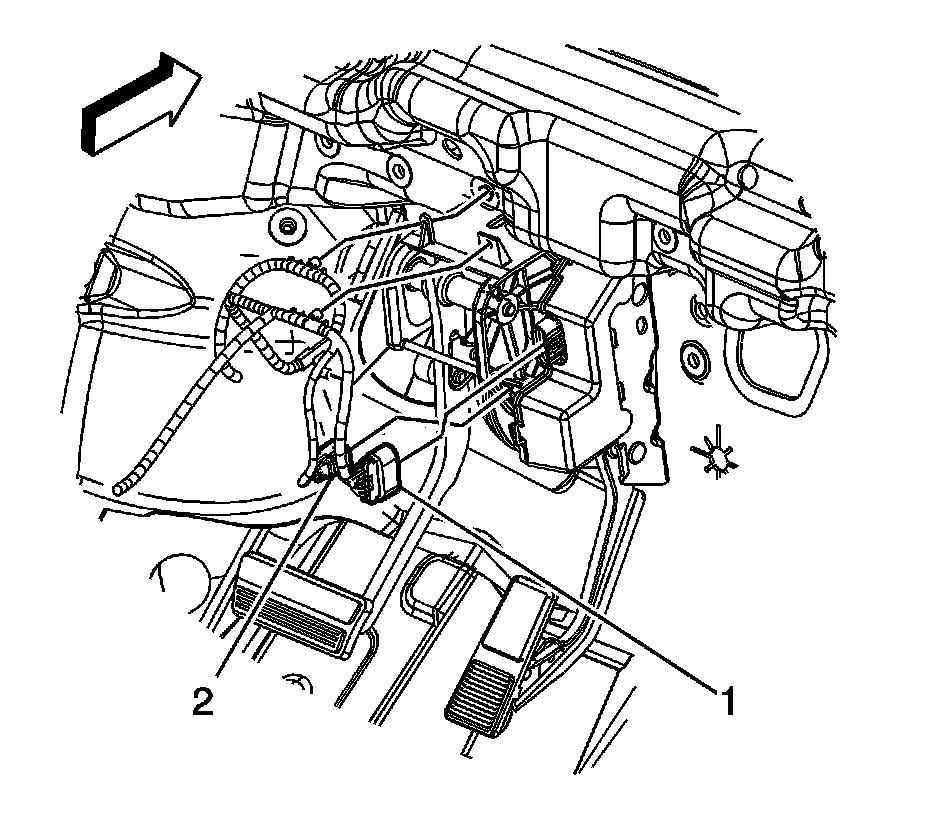 2
1