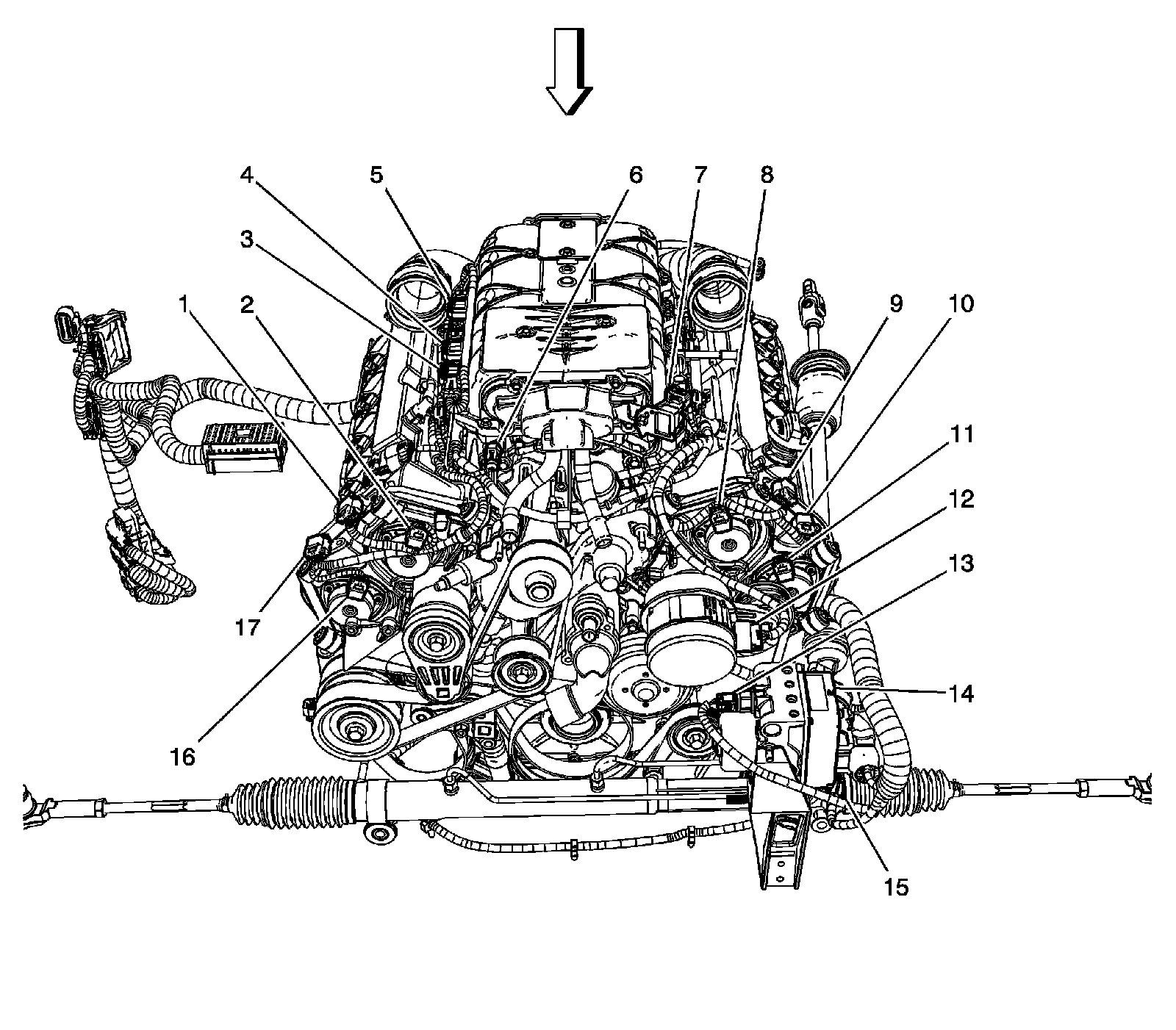 4
5
6
7
8
3
1
2
9
10
11
12
13
14
17
16
15