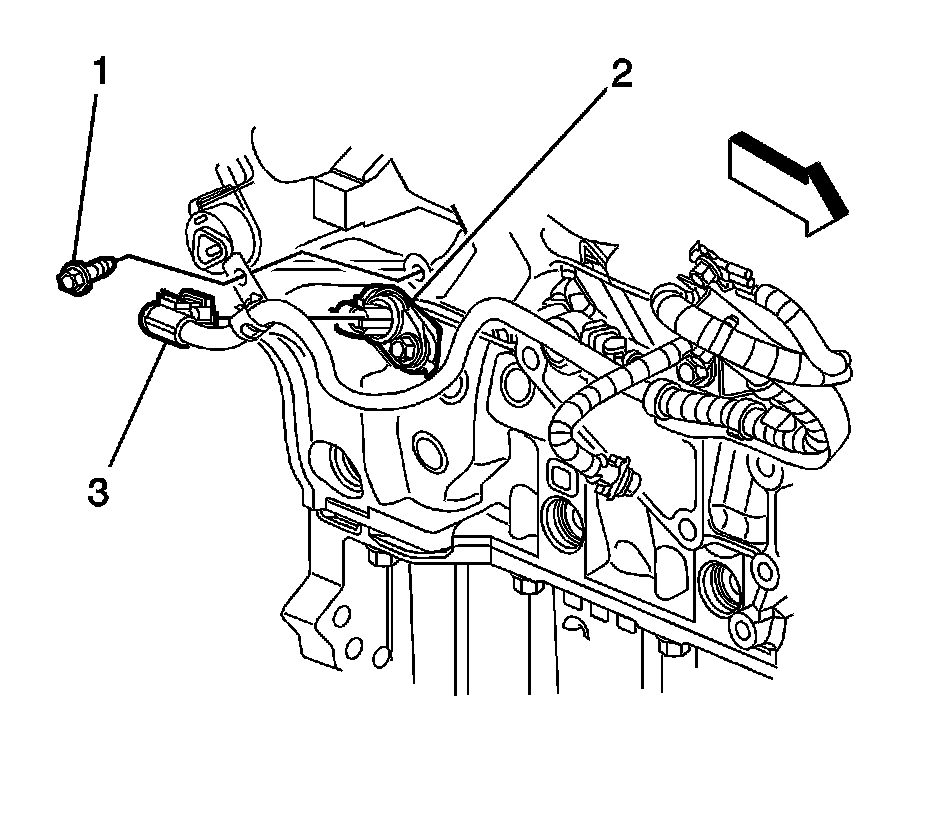 1

2

3