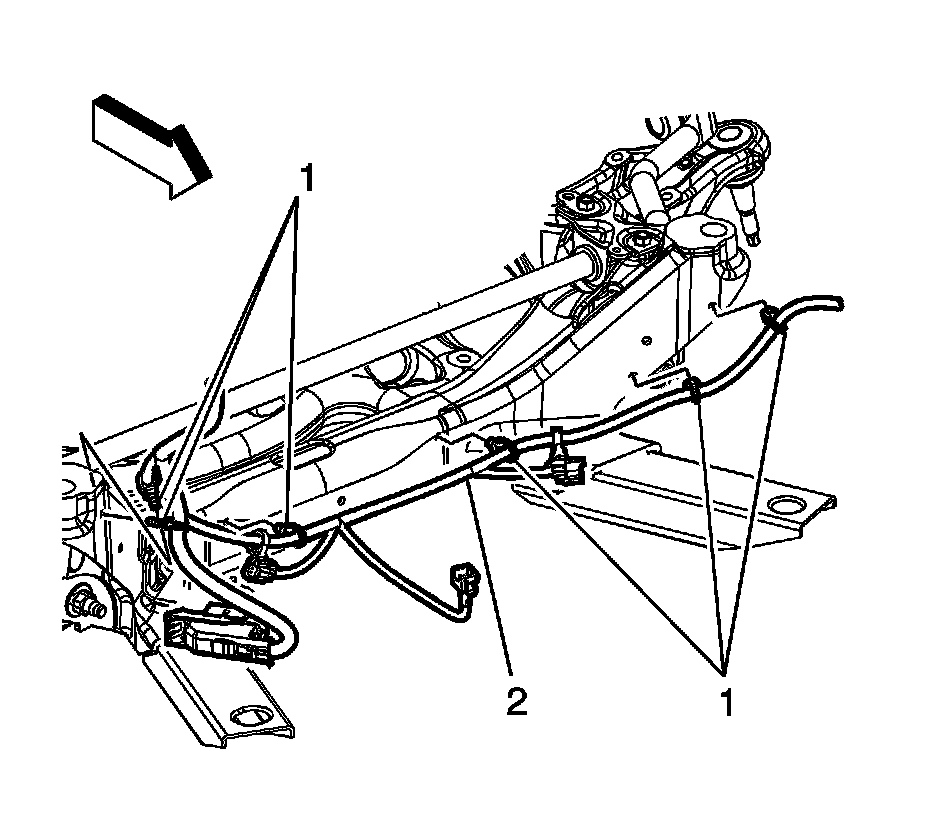 1
2
1