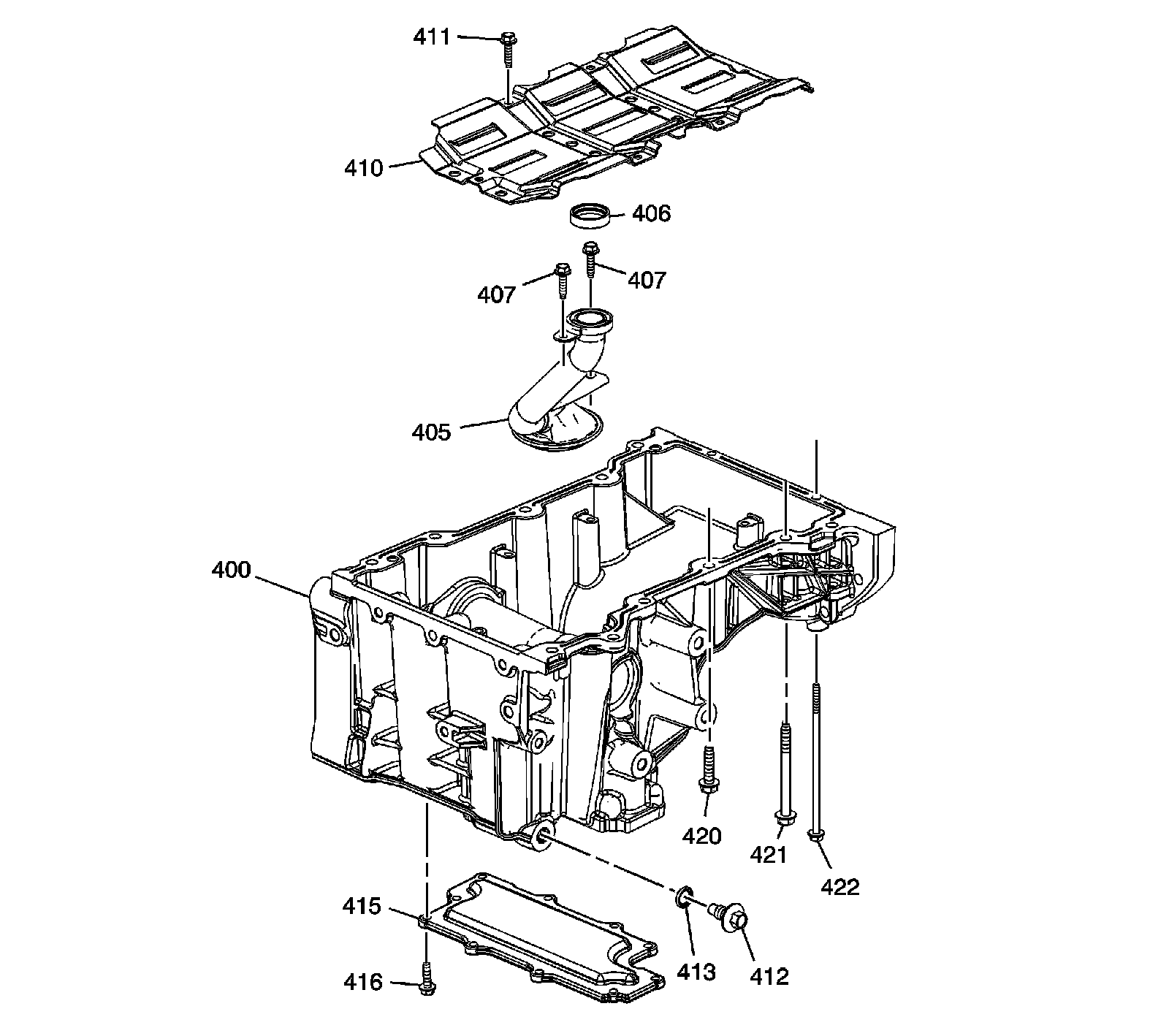 411
410
406
407
407
405
400
420
421
422
415
413
412
416