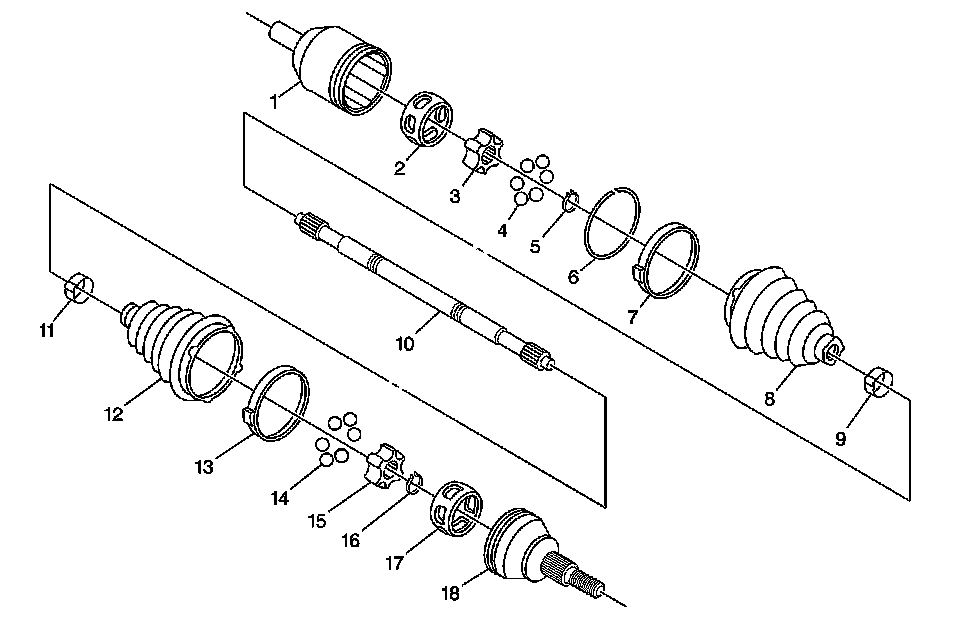 1
2
3
4
5
6
7
8
9
10
11
12
13
14
15
16
17
18