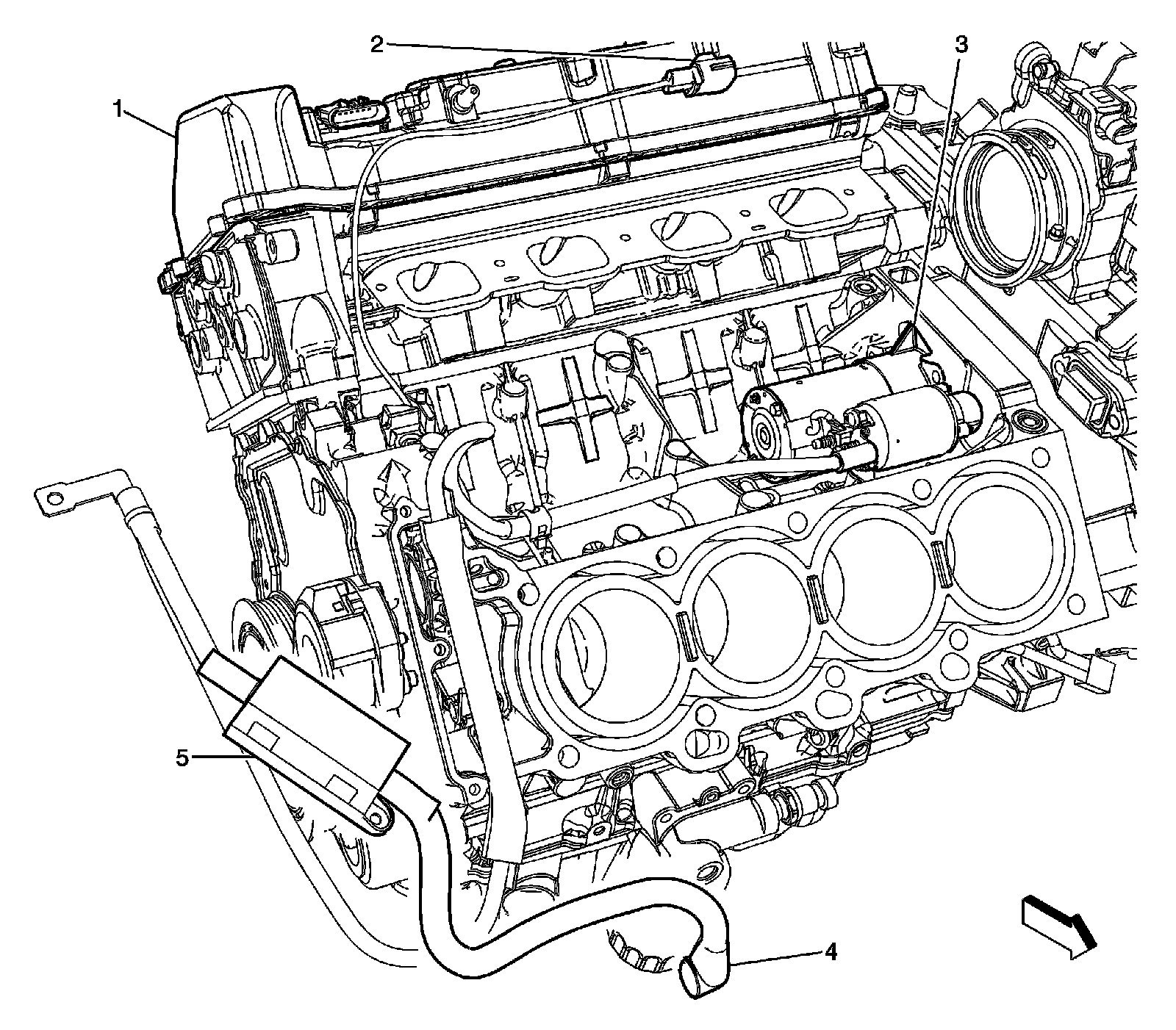 2
3
1
5
4