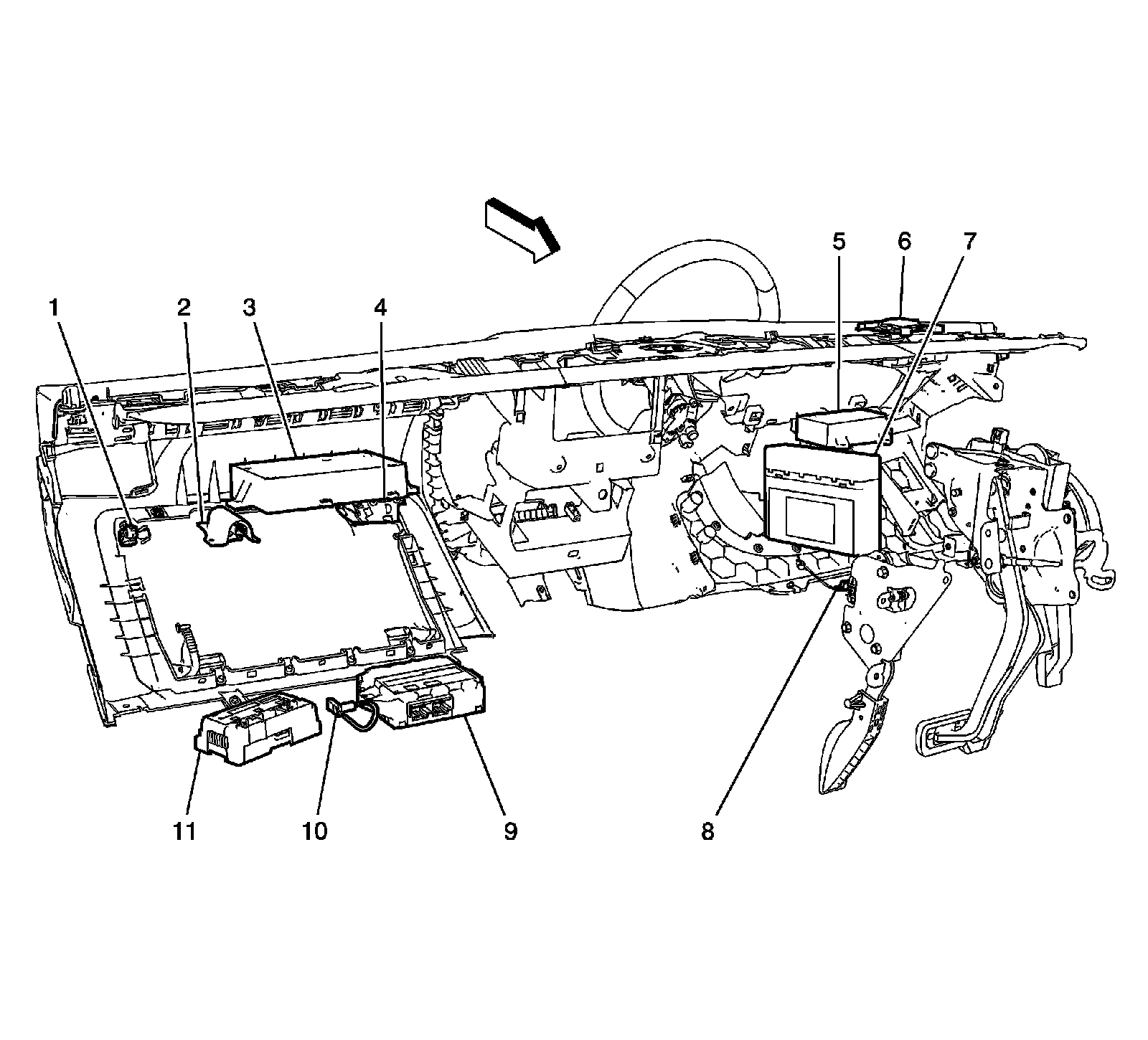 5 6 7

1 2 3 4

11 10 9 8