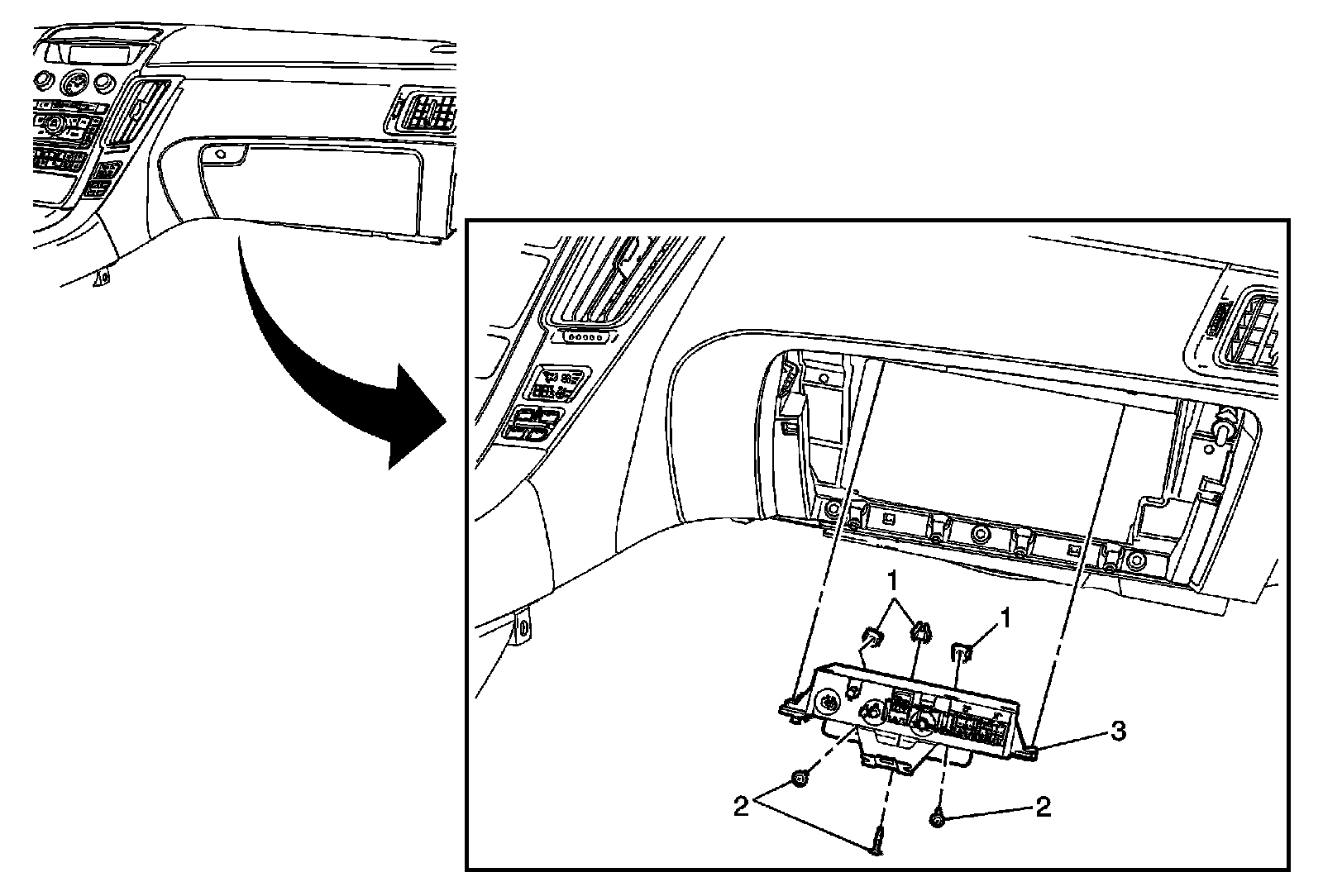 1
1
3
2
2