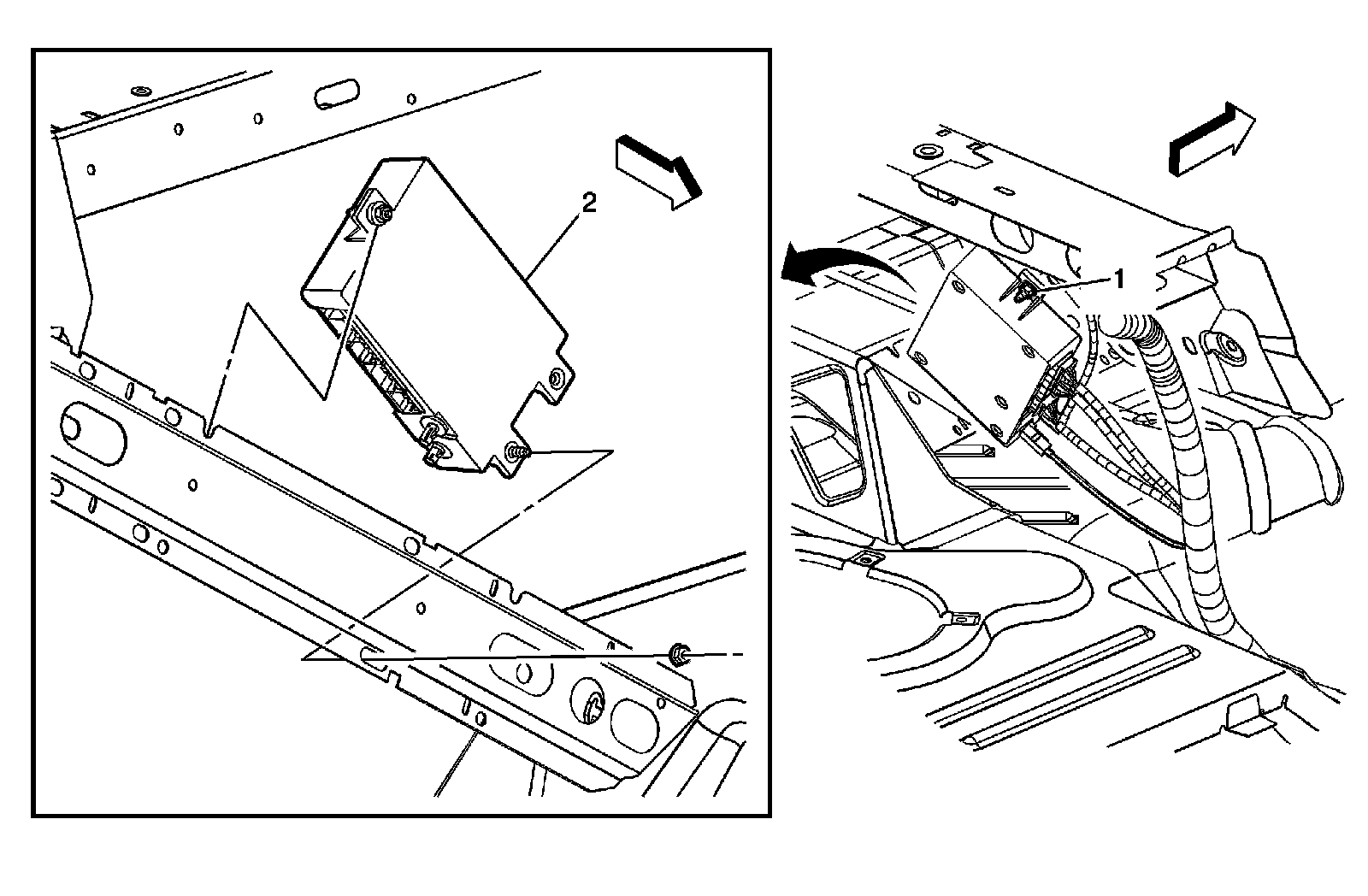 2

1