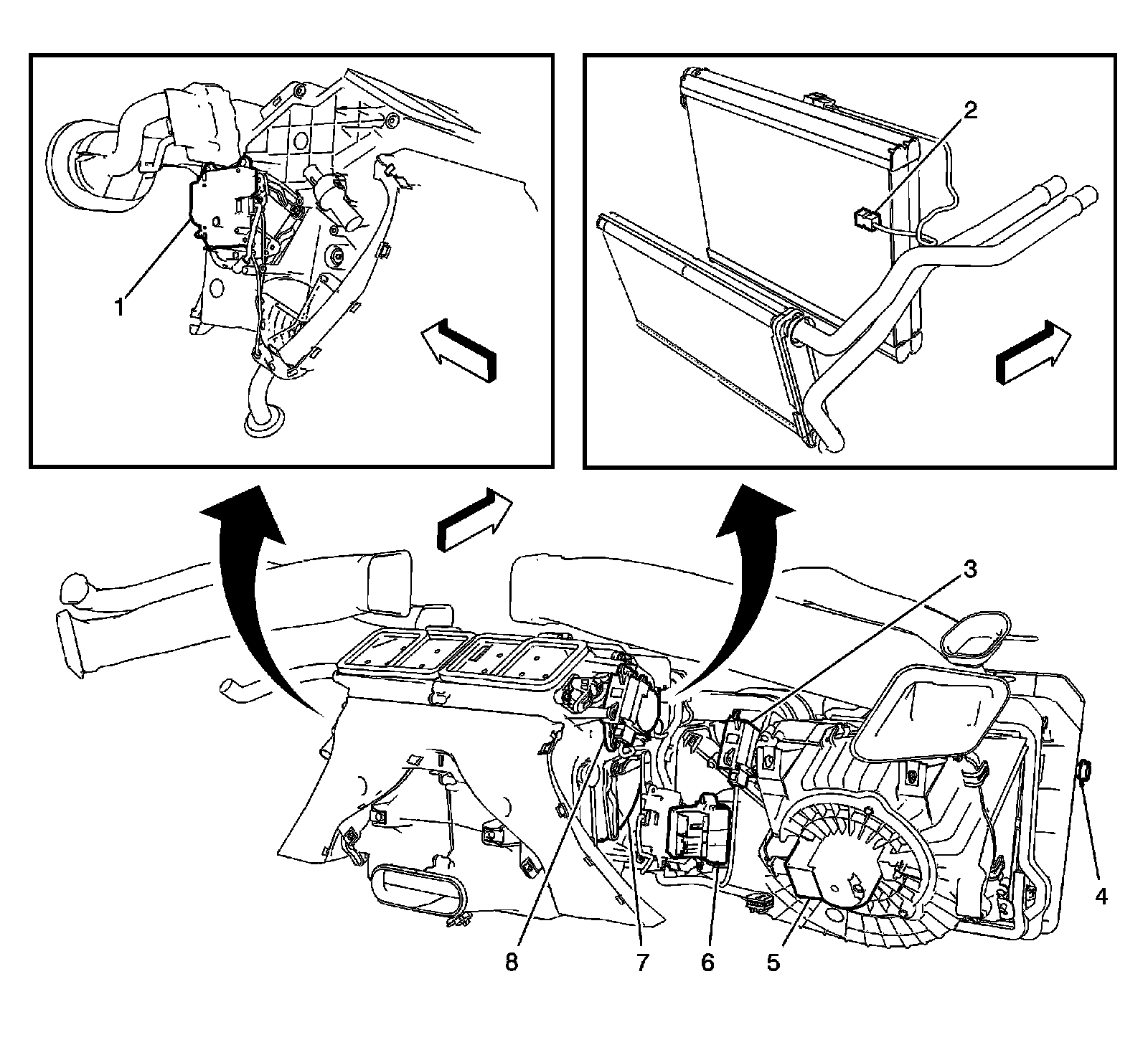 1

2

3

4

8 7 6 5