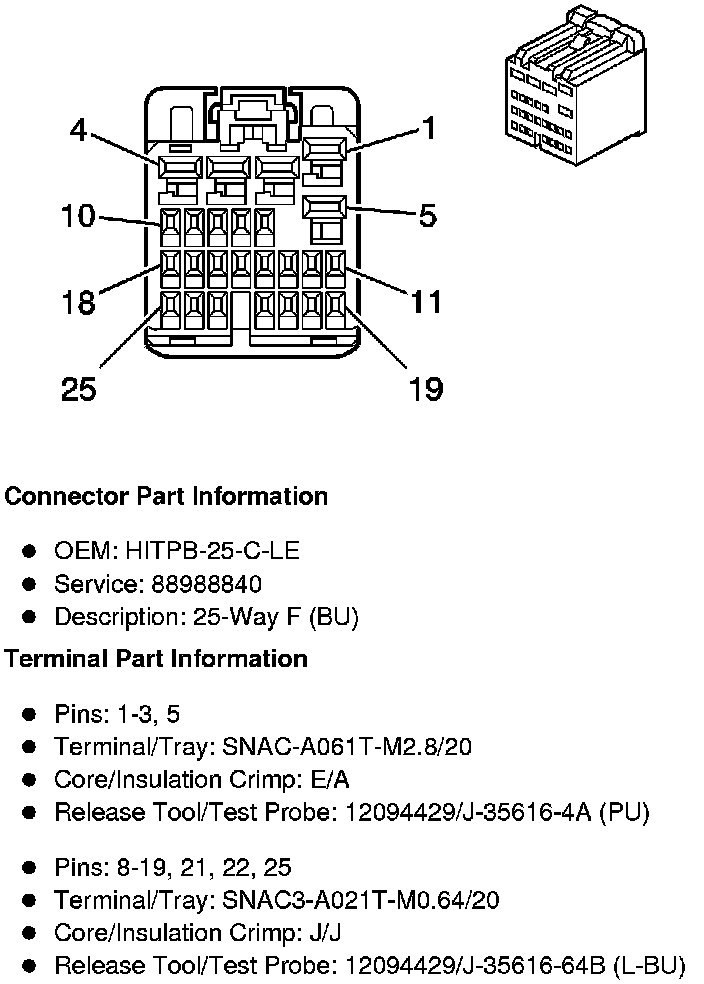 4
1
10
5
18
11
25
19

Connector Part Information

- OEM: HITPB-25-C-LE
- Service: 88988840
- Description: 25-Way F (BU)

Terminal Part Information

- Pins: 1-3, 5
- Terminal/Tray: SNAC-A061T-M2.8/20
- Core/Insulation Crimp: E/A
- Release Tool/Test Probe: 12094429/J-35616-4A (PU)

- Pins: 8-19, 21, 22, 25
- Terminal/Tray: SNAC3-A021T-M0.64/20
- Core/Insulation Crimp: J/J
- Release Tool/Test Probe: 12094429/J-35616-64B (L-BU)