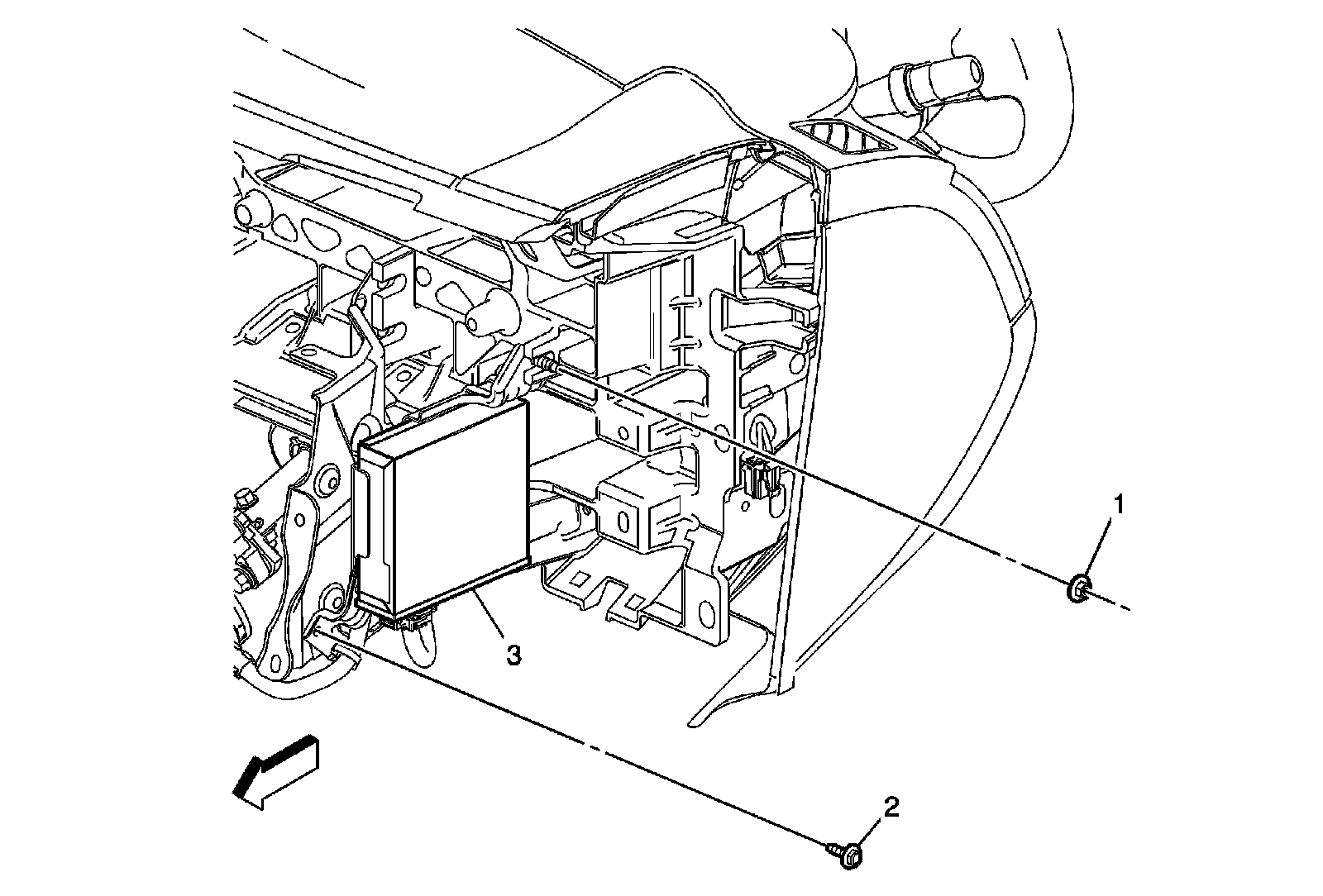 1
3
2