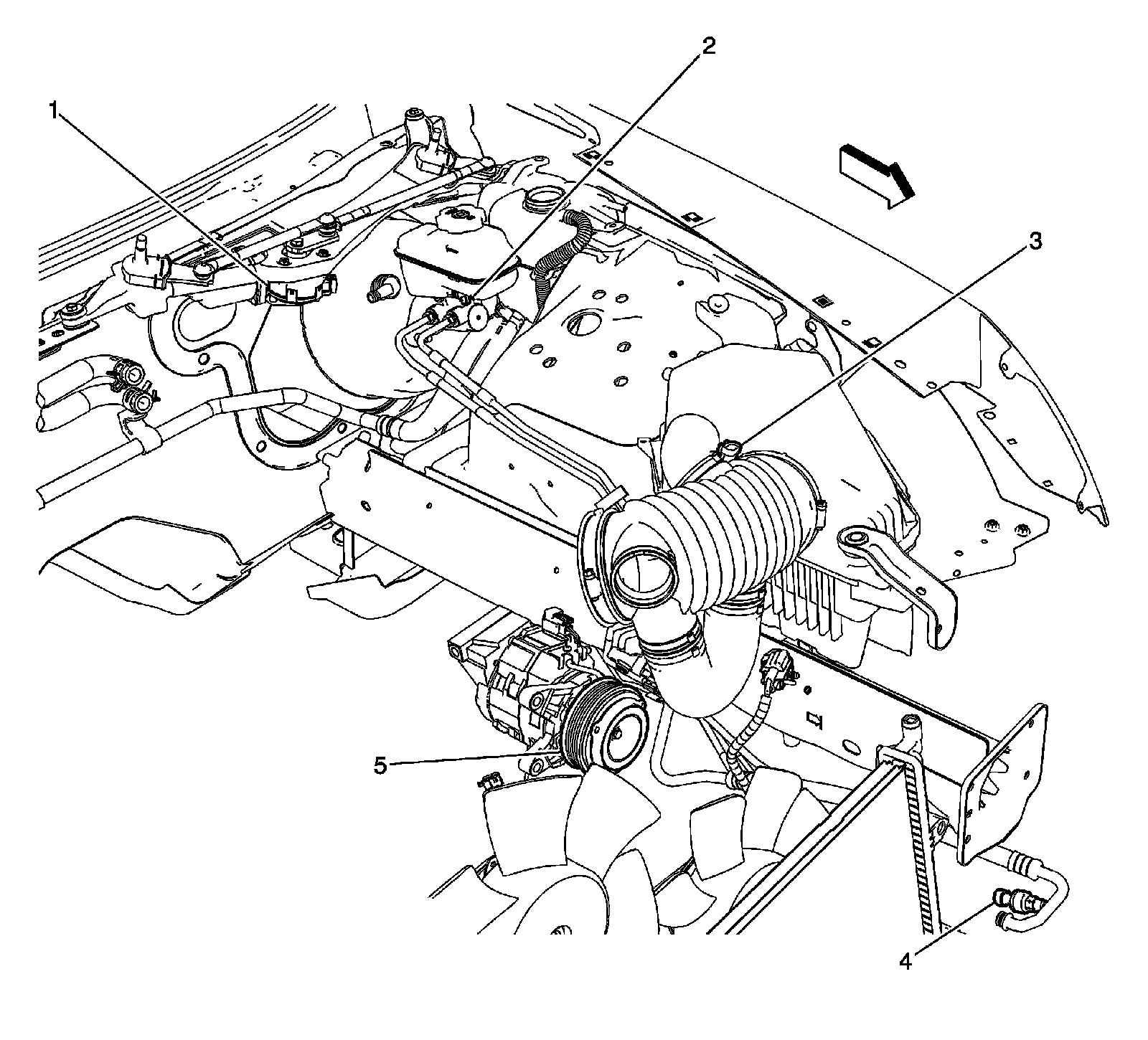 1
2
3
5
4