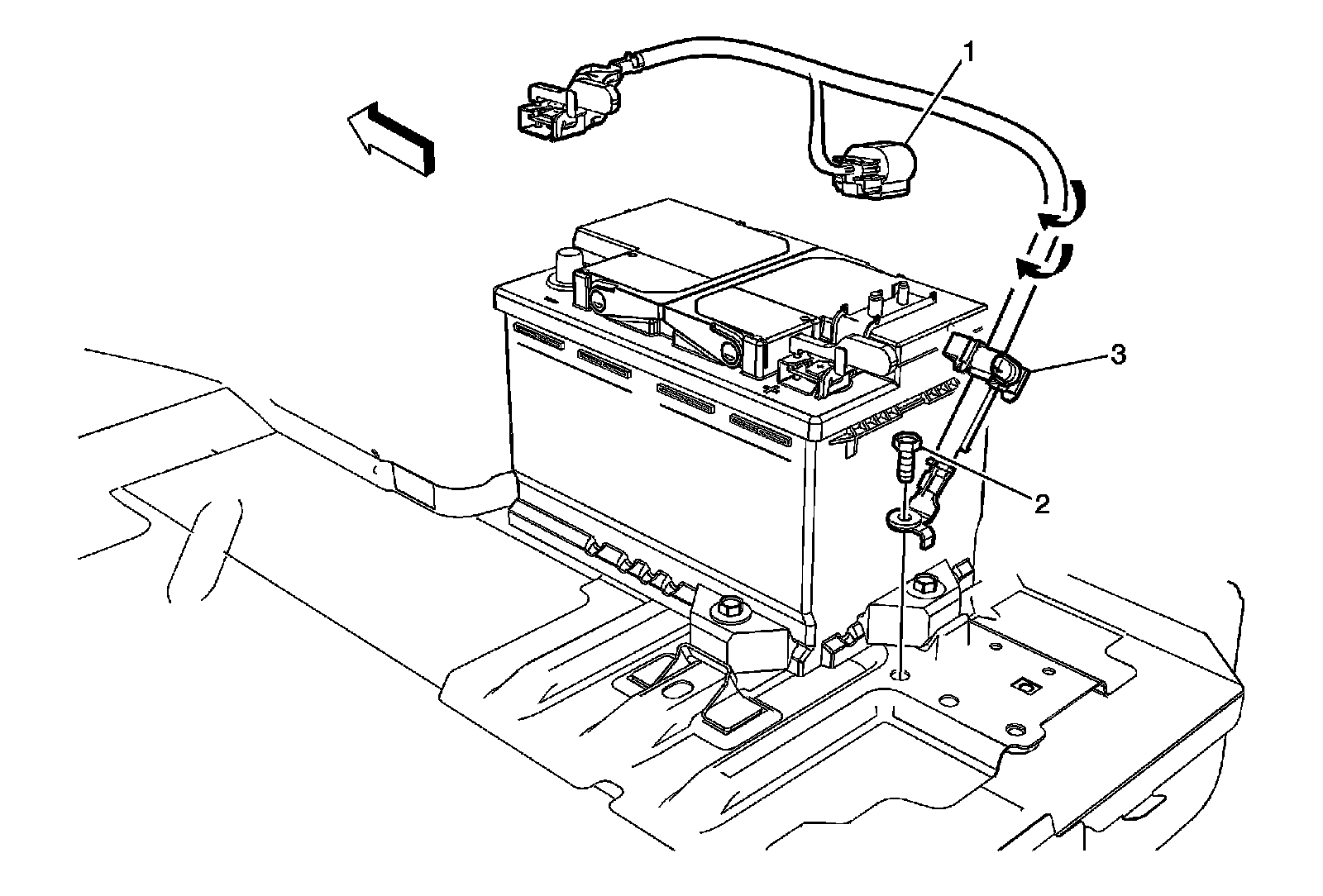 1
3
2