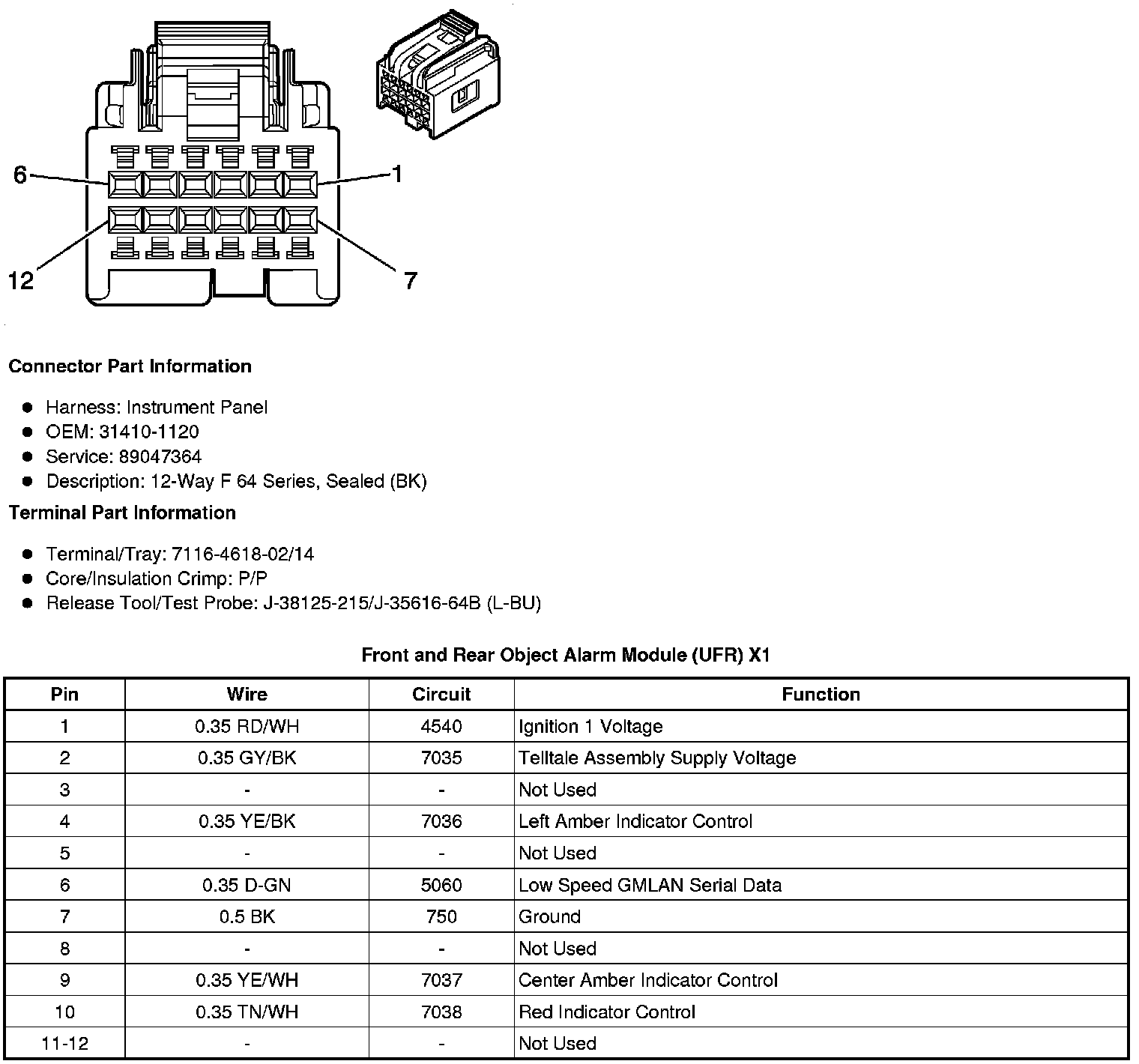 6
1
12
7

Connector Part Information

- Harness: Instrument Panel
- OEM: 31410-1120
- Service: 89047364
- Description: 12-Way F 64 Series, Sealed (BK)

Terminal Part Information

- Terminal/Tray: 7116-4618-02/14
- Core/Insulation Crimp: P/P
- Release Tool/Test Probe: J-38125-215/J-35616-64B (L-BU)

Front and Rear Object Alarm Module (UFR) X1

| Pin | Wire | Circuit | Function |
|---|---|---|---|
| 1 | 0.35 RD/WH | 4540 | Ignition 1 Voltage |
| 2 | 0.35 GY/BK | 7035 | Telltale Assembly Supply Voltage |
| 3 | - | - | Not Used |
| 4 | 0.35 YE/BK | 7036 | Left Amber Indicator Control |
| 5 | - | - | Not Used |
| 6 | 0.35 D-GN | 5060 | Low Speed GMLAN Serial Data |
| 7 | 0.5 BK | 750 | Ground |
| 8 | - | - | Not Used |
| 9 | 0.35 YE/WH | 7037 | Center Amber Indicator Control |
| 10 | 0.35 TN/WH | 7038 | Red Indicator Control |
| 11-12 | - | - | Not Used |