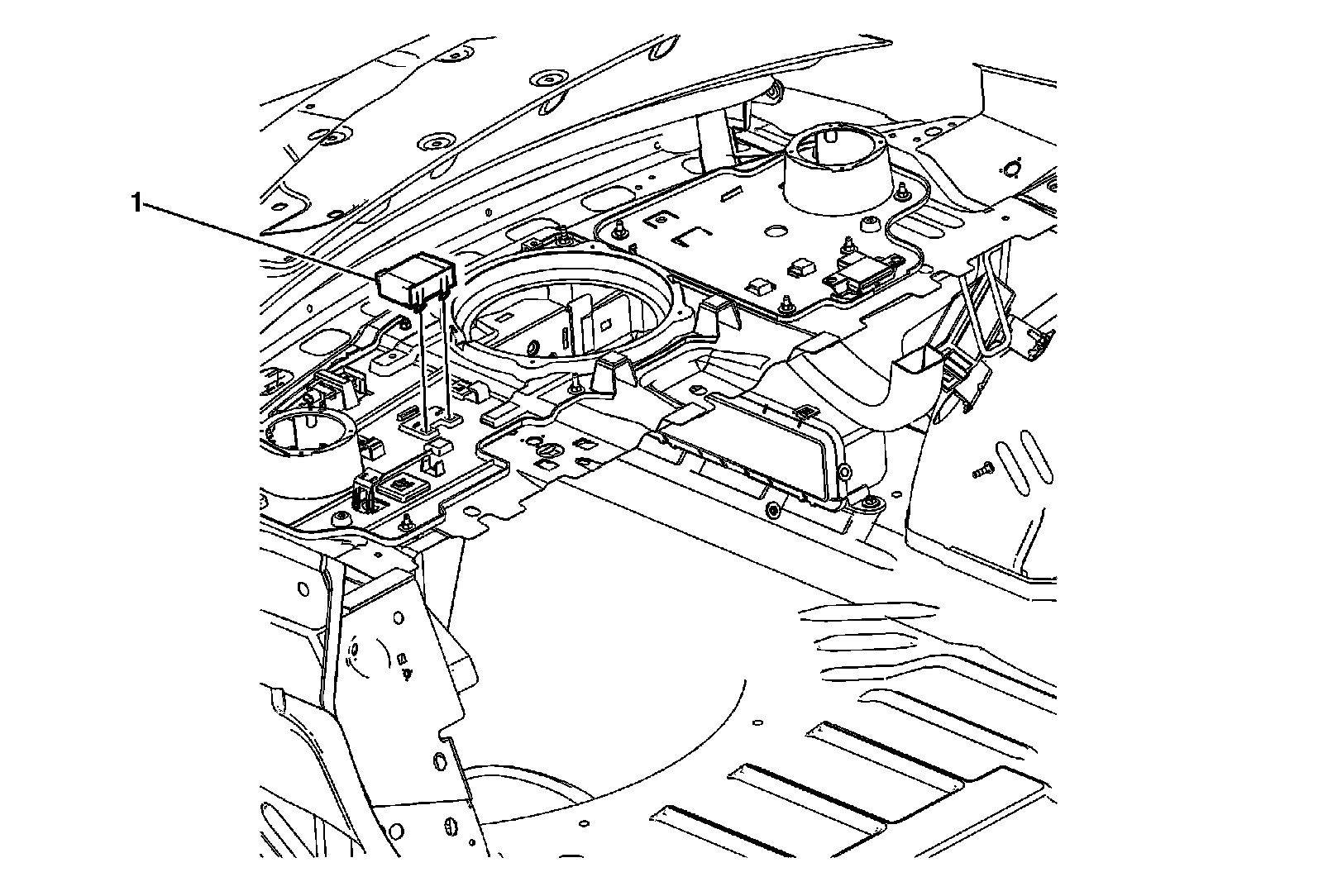 1