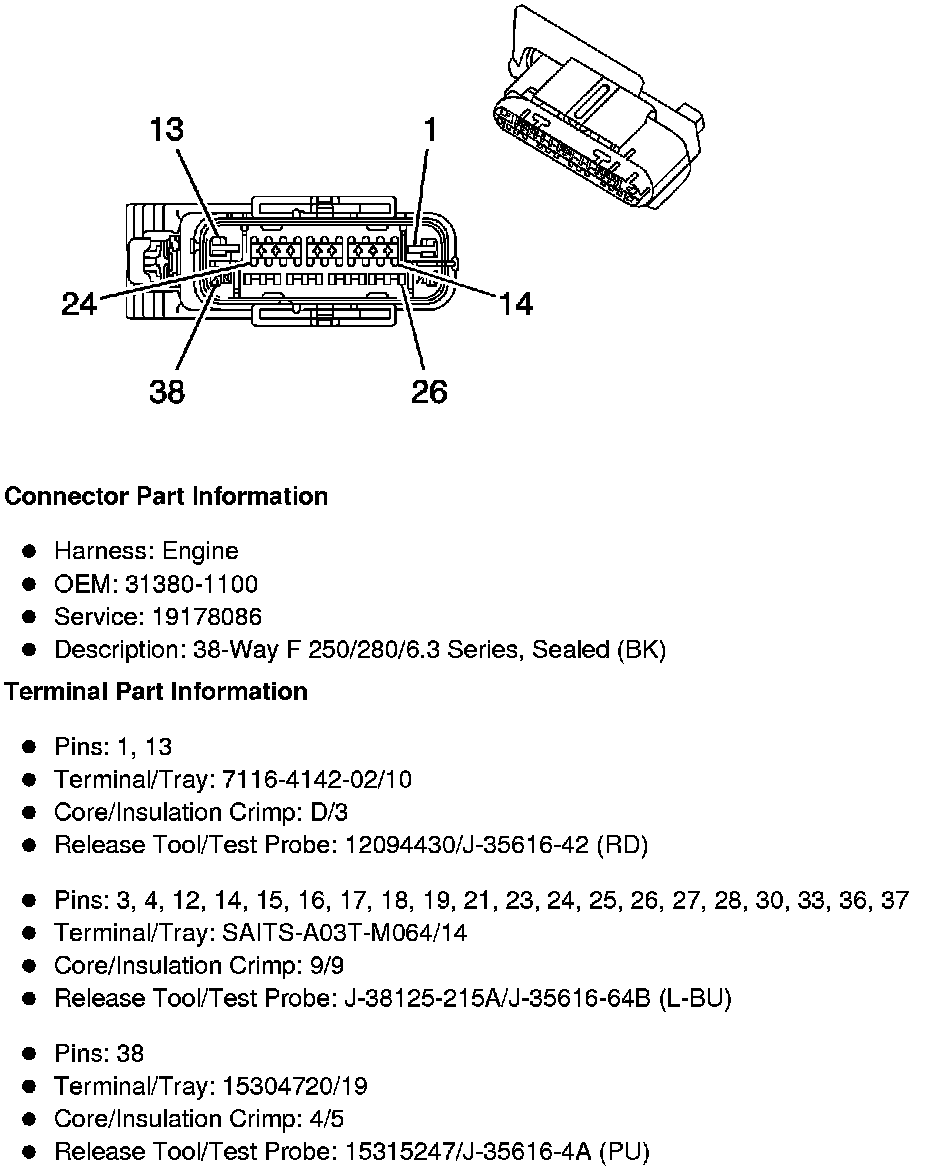 13
1
24
14
38
26

**Connector Part Information**

- Harness: Engine
- OEM: 31380-1100
- Service: 19178086
- Description: 38-Way F 250/280/6.3 Series, Sealed (BK)

**Terminal Part Information**

- Pins: 1, 13
- Terminal/Tray: 7116-4142-02/10
- Core/Insulation Crimp: D/3
- Release Tool/Test Probe: 12094430/J-35616-42 (RD)

- Pins: 3, 4, 12, 14, 15, 16, 17, 18, 19, 21, 23, 24, 25, 26, 27, 28, 30, 33, 36, 37
- Terminal/Tray: SAITS-A03T-M064/14
- Core/Insulation Crimp: 9/9
- Release Tool/Test Probe: J-38125-215A/J-35616-64B (L-BU)

- Pins: 38
- Terminal/Tray: 15304720/19
- Core/Insulation Crimp: 4/5
- Release Tool/Test Probe: 15315247/J-35616-4A (PU)