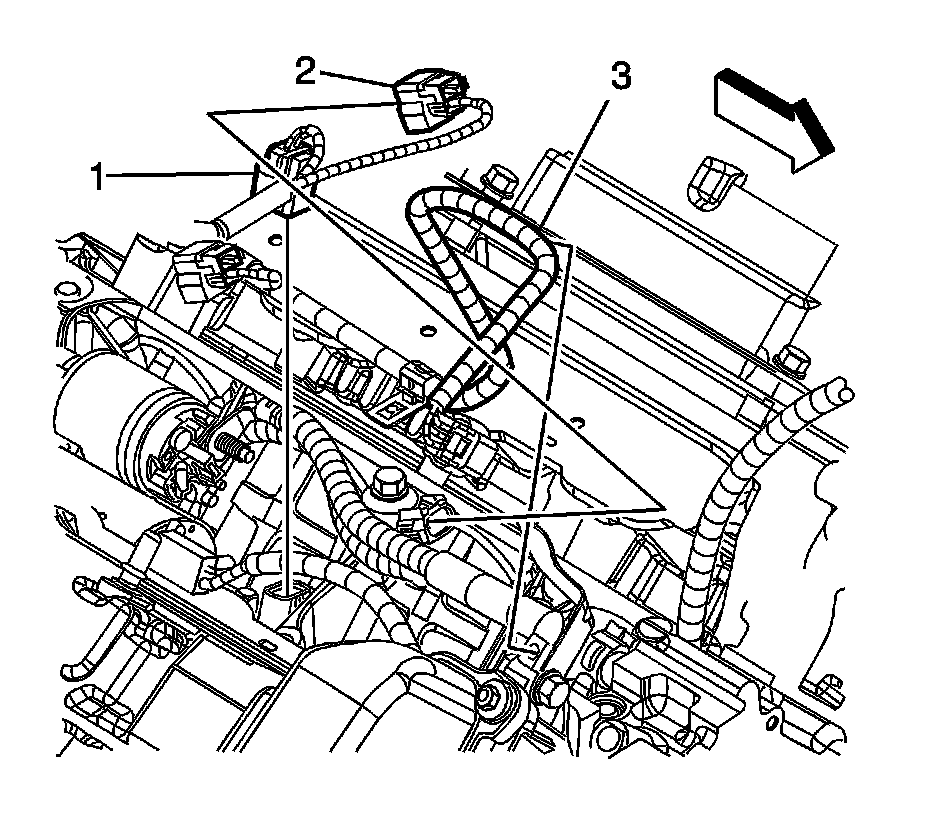 2
3
1